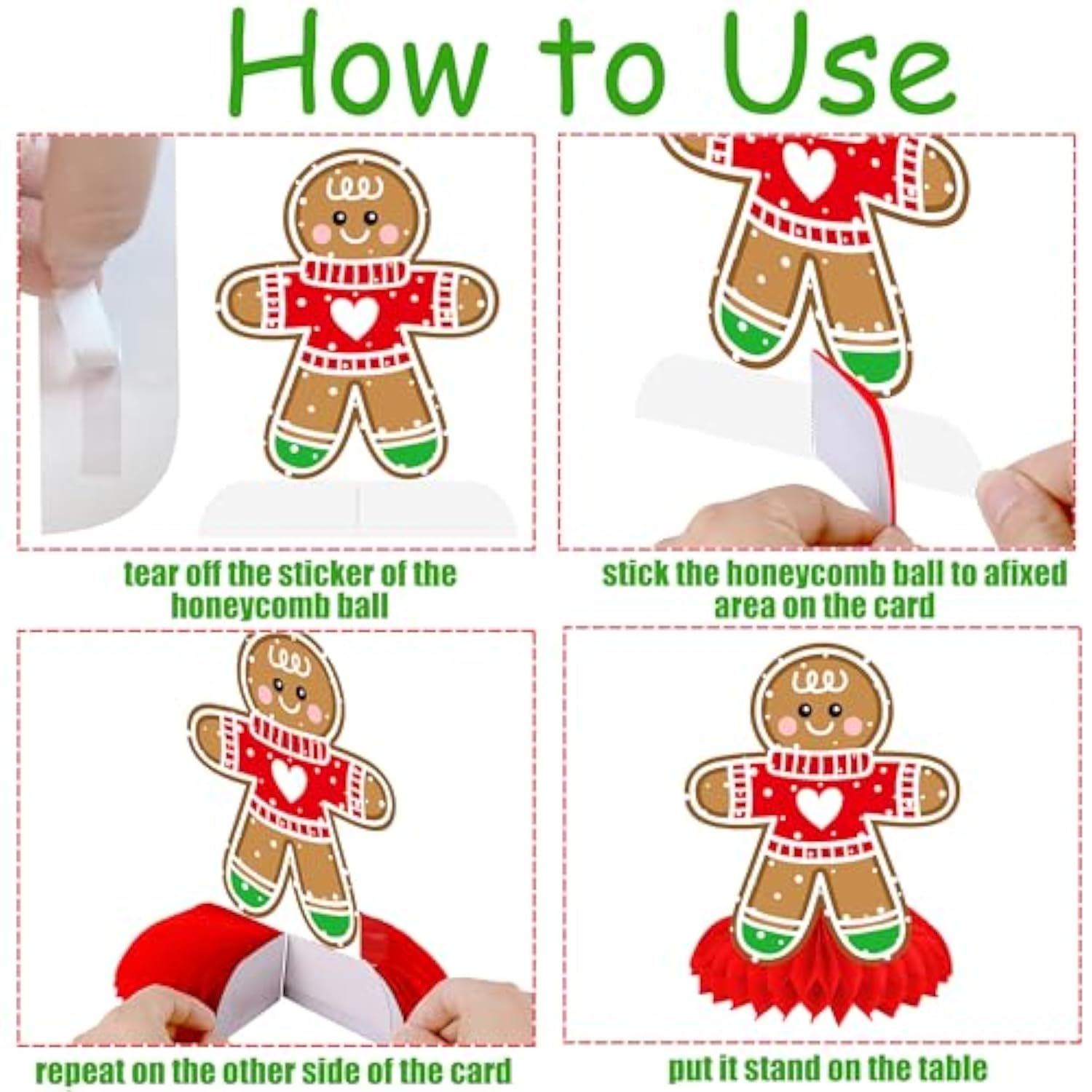 How to Use

tear off the sticker of the honeycomb ball

stick the honeycomb ball to afixed area on the card

repeat on the other side of the card

put it stand on the table