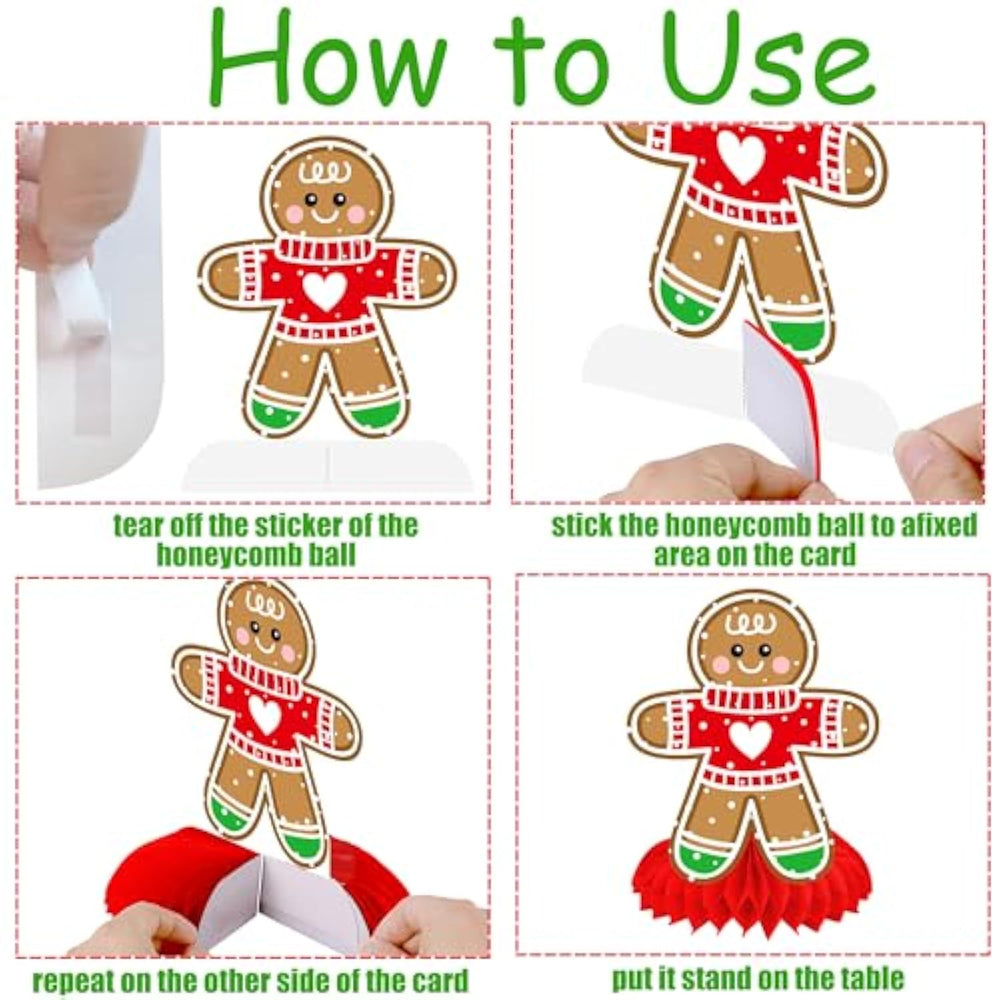 How to Use

tear off the sticker of the honeycomb ball

stick the honeycomb ball to afixed area on the card

repeat on the other side of the card

put it stand on the table