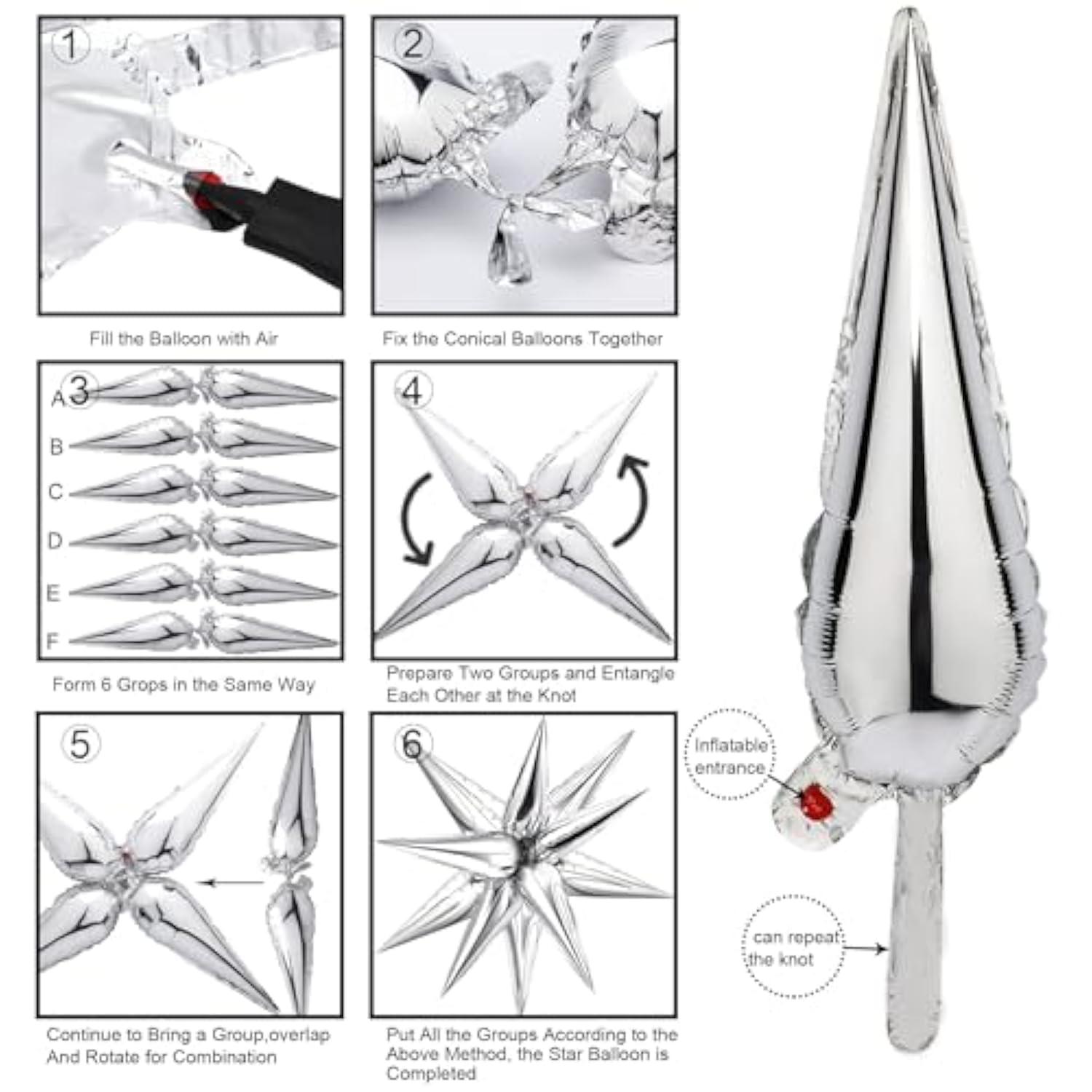 1

Fill the Balloon with Air

2

Fix the Conical Balloons Together

3

A
B
C
D
E
F

Form 6 Grops in the Same Way

4

Prepare Two Groups and Entangle Each Other at the Knot

5

Continue to Bring a Group,overlap And Rotate for Combination

6

Put All the Groups According to the Above Method, the Star Balloon is Completed

Inflatable entrance

can repeat the knot