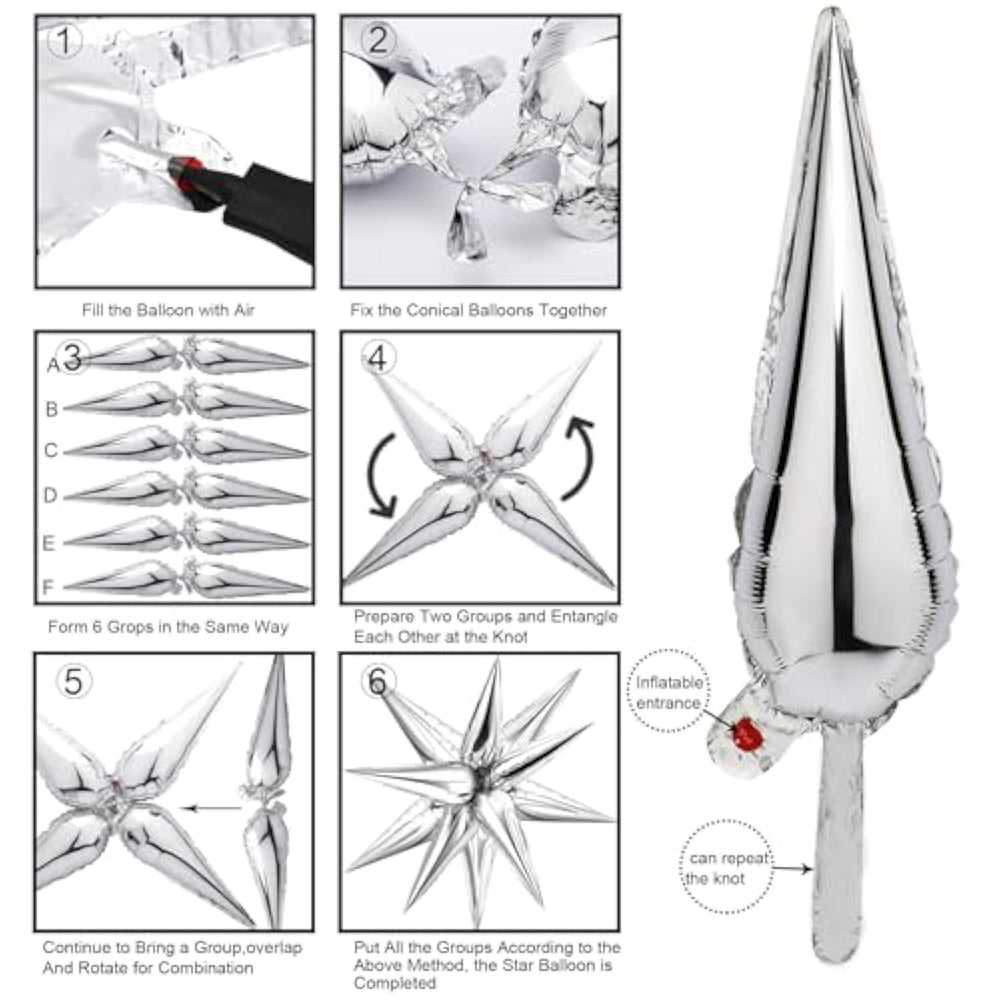 1

Fill the Balloon with Air

2

Fix the Conical Balloons Together

3

A
B
C
D
E
F

Form 6 Grops in the Same Way

4

Prepare Two Groups and Entangle Each Other at the Knot

5

Continue to Bring a Group,overlap And Rotate for Combination

6

Put All the Groups According to the Above Method, the Star Balloon is Completed

Inflatable entrance

can repeat the knot