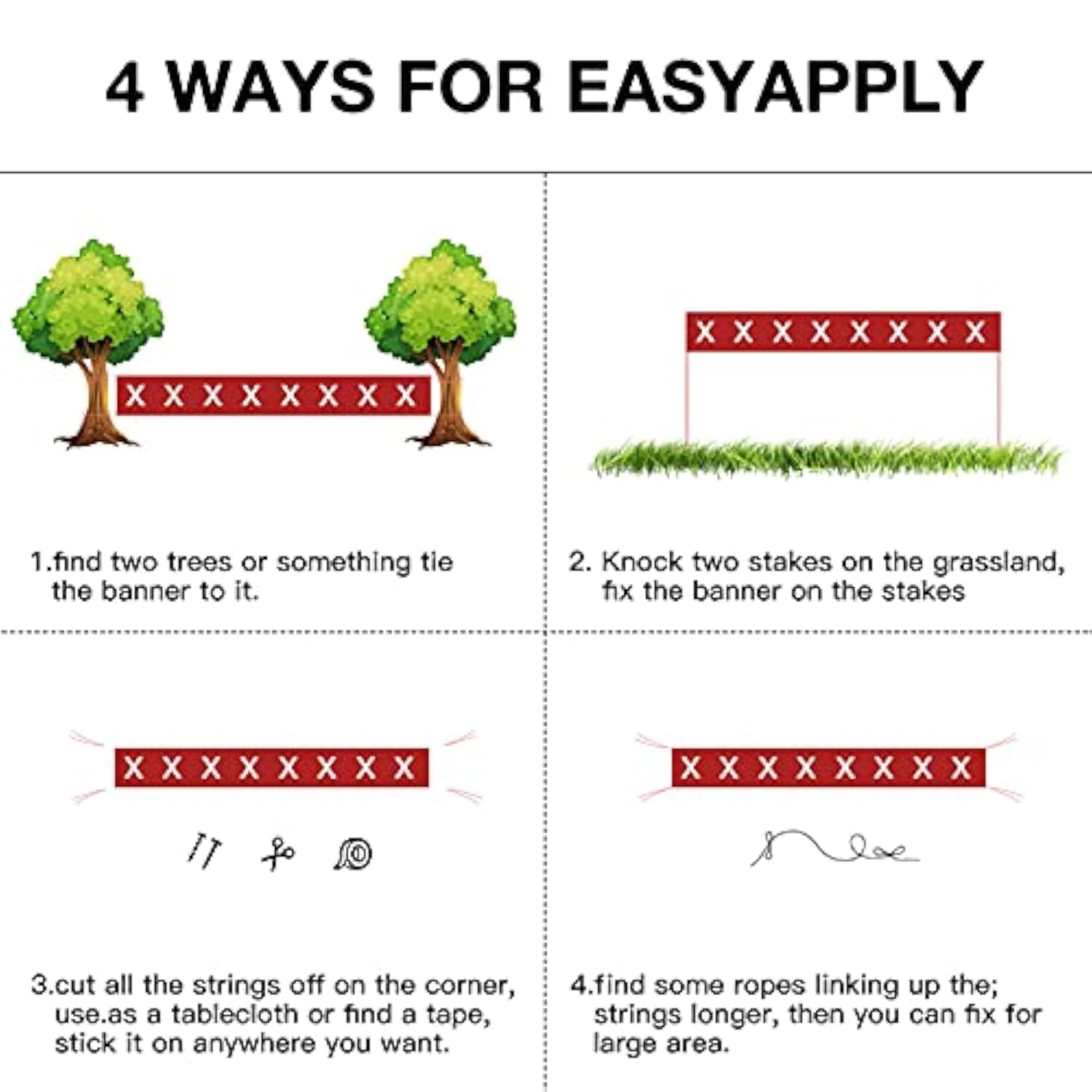 4 WAYS FOR EASYAPPLY

X X X X X X X X

1.find two trees or something tie the banner to it.

X X X X X X X X

2. Knock two stakes on the grassland, fix the banner on the stakes

X X X X X X X X

3.cut all the strings off on the corner, use.as a tablecloth or find a tape, stick it on anywhere you want.

X X X X X X X X

4.find some ropes linking up the; strings longer, then you can fix for large area.