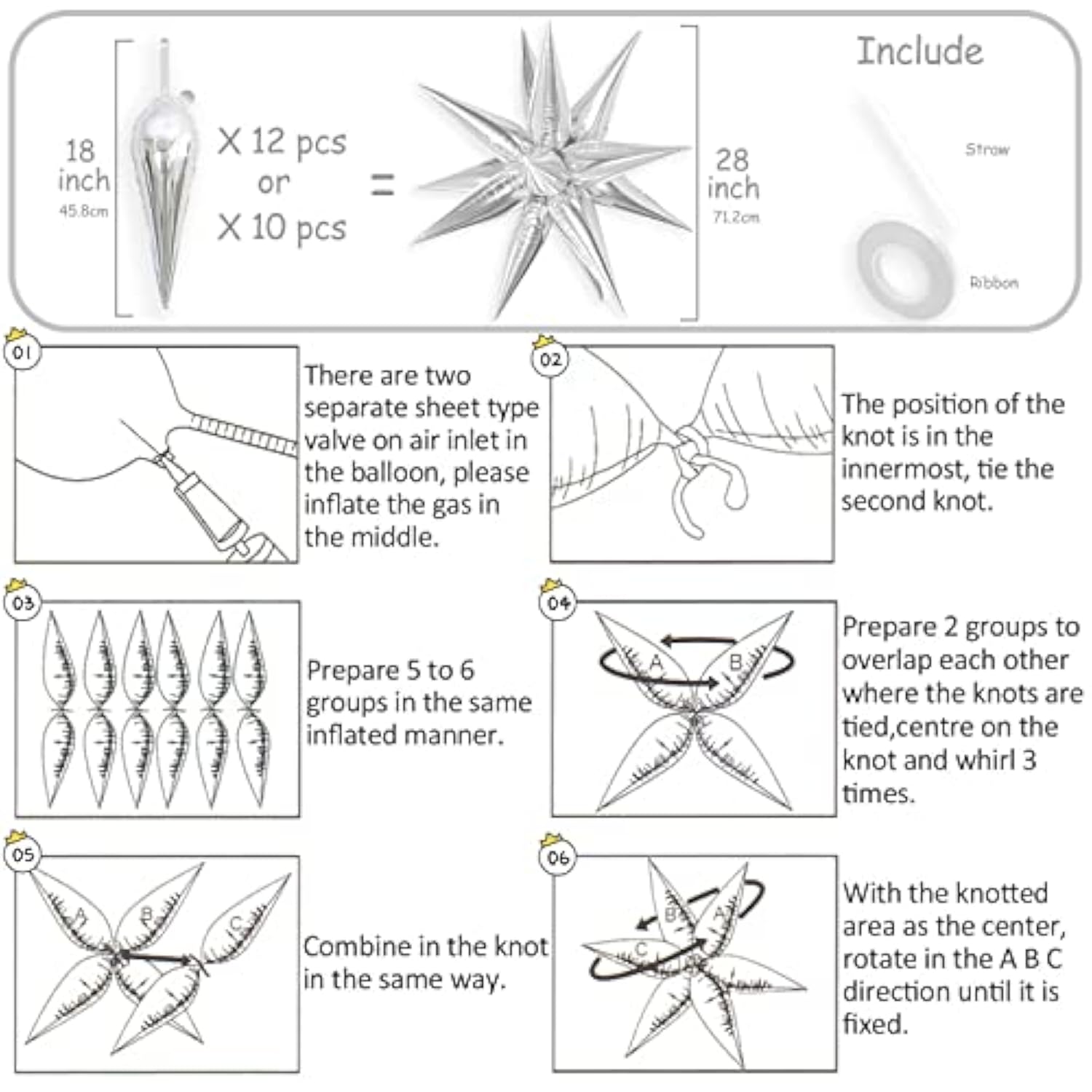 18 inch
45.8cm

X 12 pcs
or
X 10 pcs

=

28 inch
71.2cm

Include

Straw

Ribbon

01

There are two separate sheet type valve on air inlet in the balloon, please inflate the gas in the middle.

02

The position of the knot is in the innermost, tie the second knot.

03

Prepare 5 to 6 groups in the same inflated manner.

04

A B

Prepare 2 groups to overlap each other where the knots are tied,centre on the knot and whirl 3 times.

05

A B C

Combine in the knot in the same way.

06

B A C

With the knotted area as the center, rotate in the A B C direction until it is fixed.