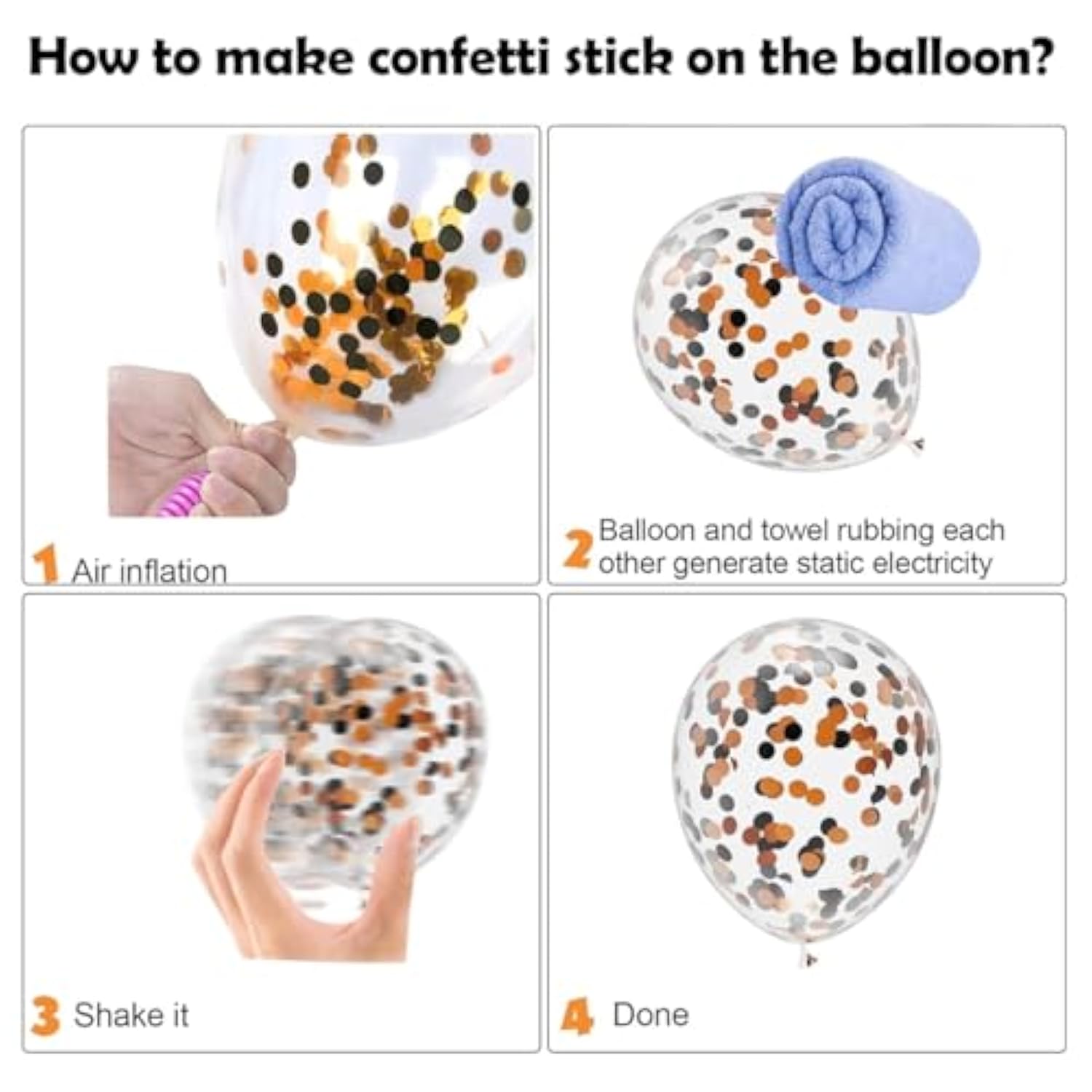 How to make confetti stick on the balloon?

1 Air inflation

2 Balloon and towel rubbing each other generate static electricity

3 Shake it

4 Done