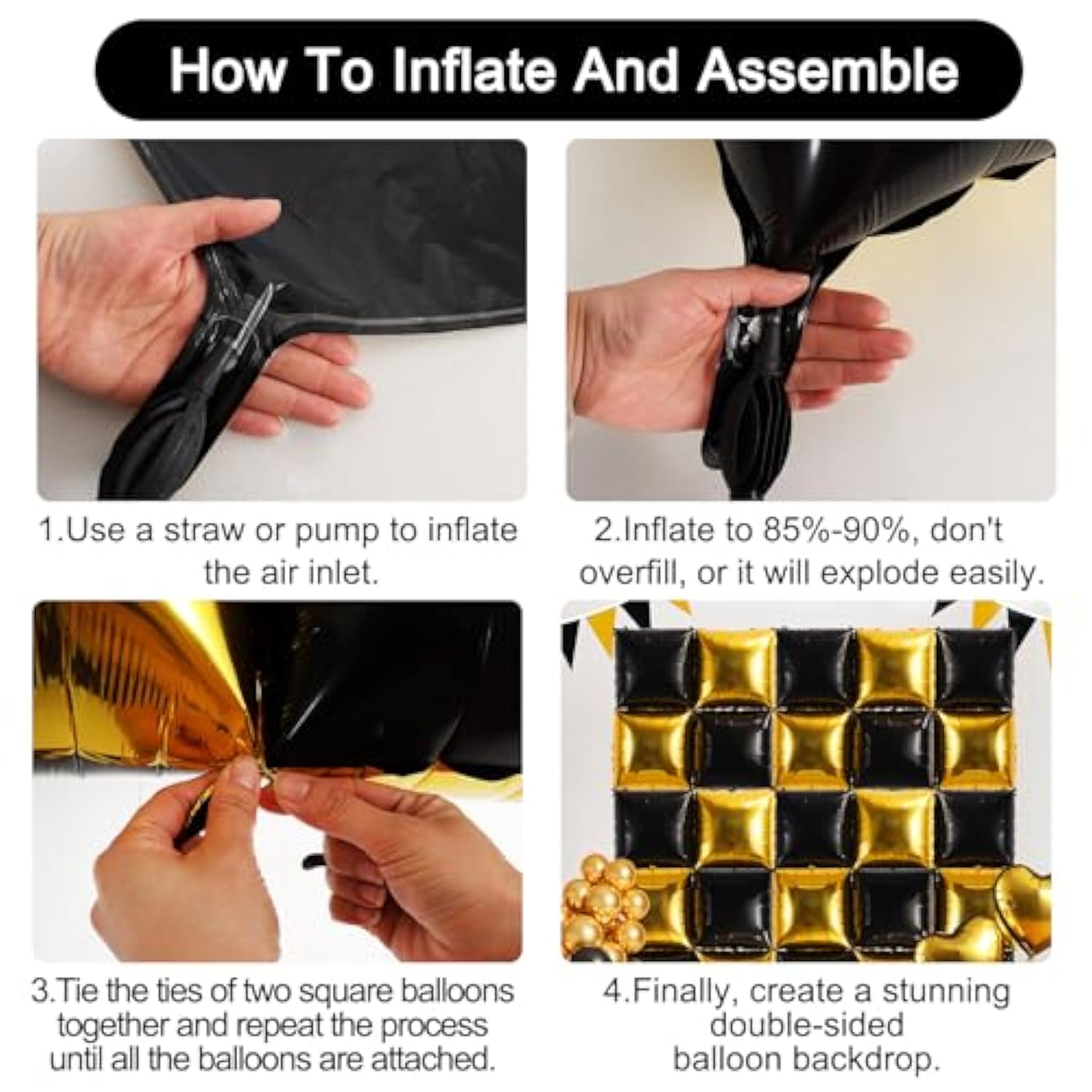 How To Inflate And Assemble

1.Use a straw or pump to inflate the air inlet.

2.Inflate to 85%-90%, don't overfill, or it will explode easily.

3.Tie the ties of two square balloons together and repeat the process until all the balloons are attached.

4.Finally, create a stunning double-sided balloon backdrop.