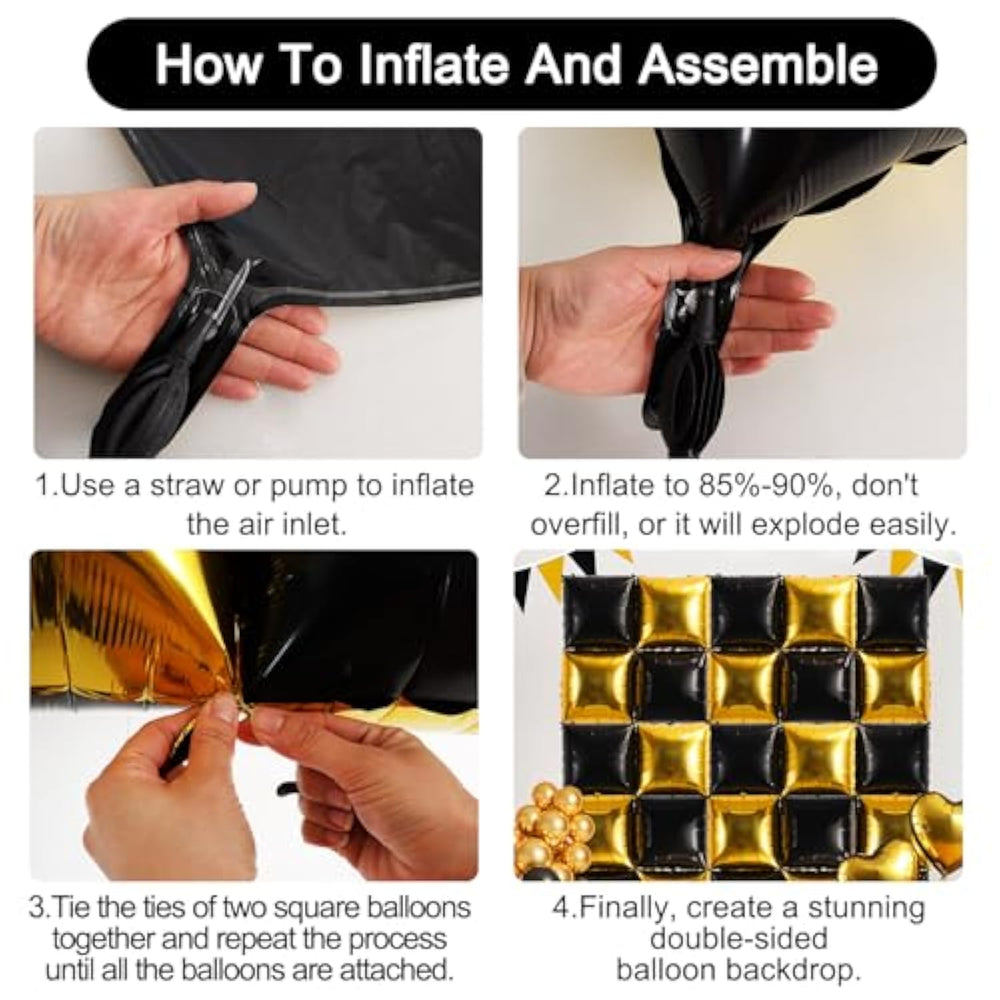 How To Inflate And Assemble

1.Use a straw or pump to inflate the air inlet.

2.Inflate to 85%-90%, don't overfill, or it will explode easily.

3.Tie the ties of two square balloons together and repeat the process until all the balloons are attached.

4.Finally, create a stunning double-sided balloon backdrop.