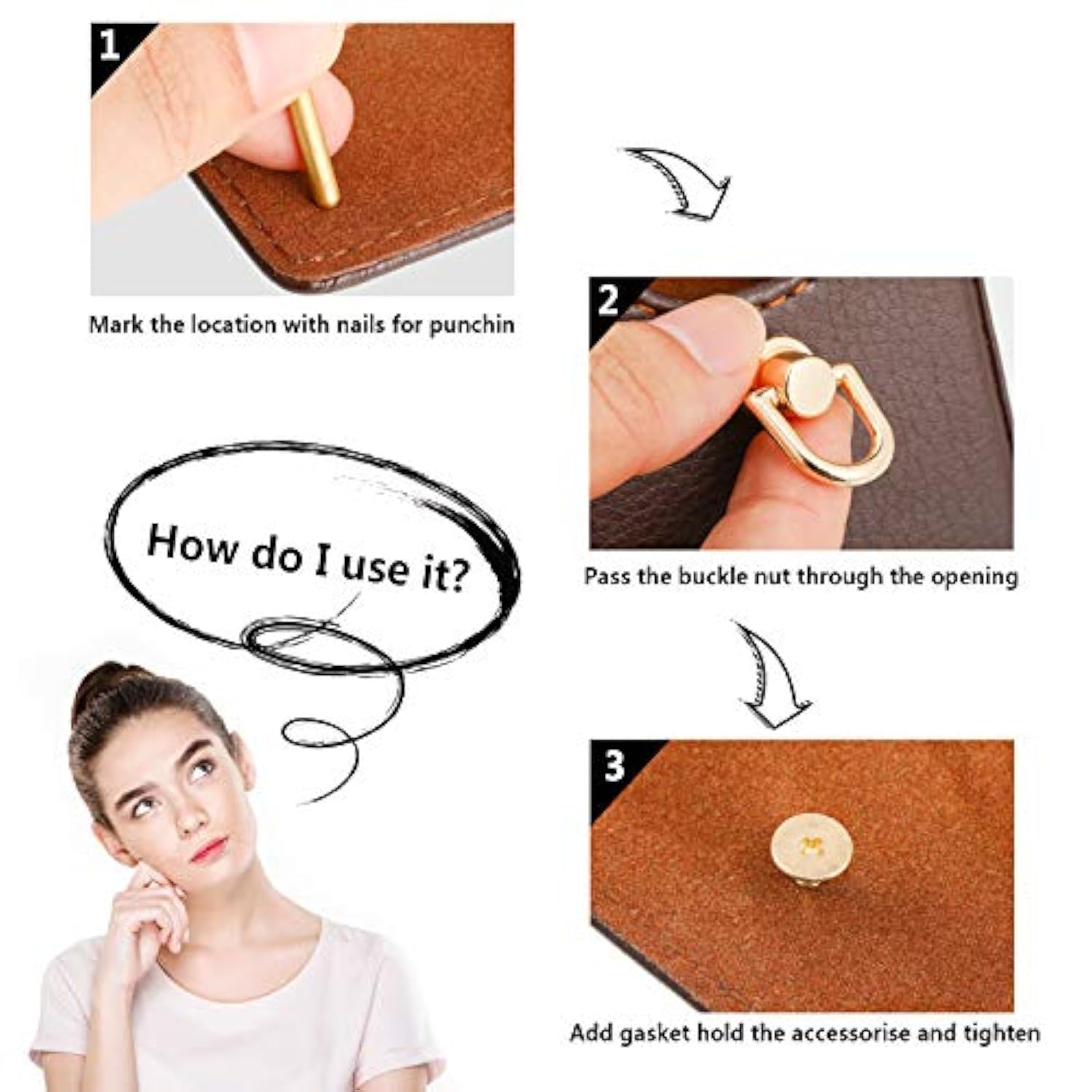 1

Mark the location with nails for punchin

2

Pass the buckle nut through the opening

How do I use it?

3

Add gasket hold the accessorise and tighten