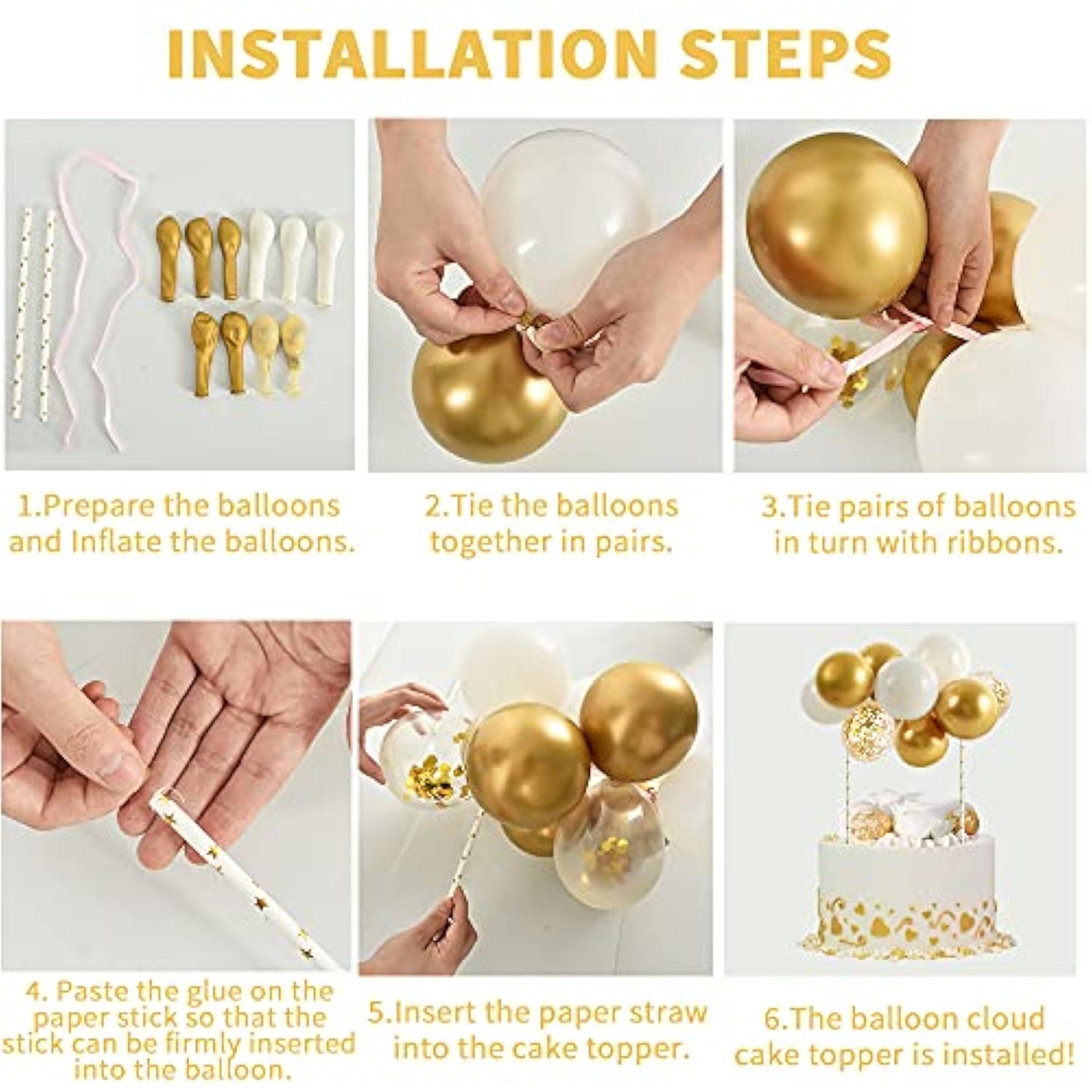 INSTALLATION STEPS

1.Prepare the balloons and Inflate the balloons.

2.Tie the balloons together in pairs.

3.Tie pairs of balloons in turn with ribbons.

4. Paste the glue on the paper stick so that the stick can be firmly inserted into the balloon.

5.Insert the paper straw into the cake topper.

6.The balloon cloud cake topper is installed!