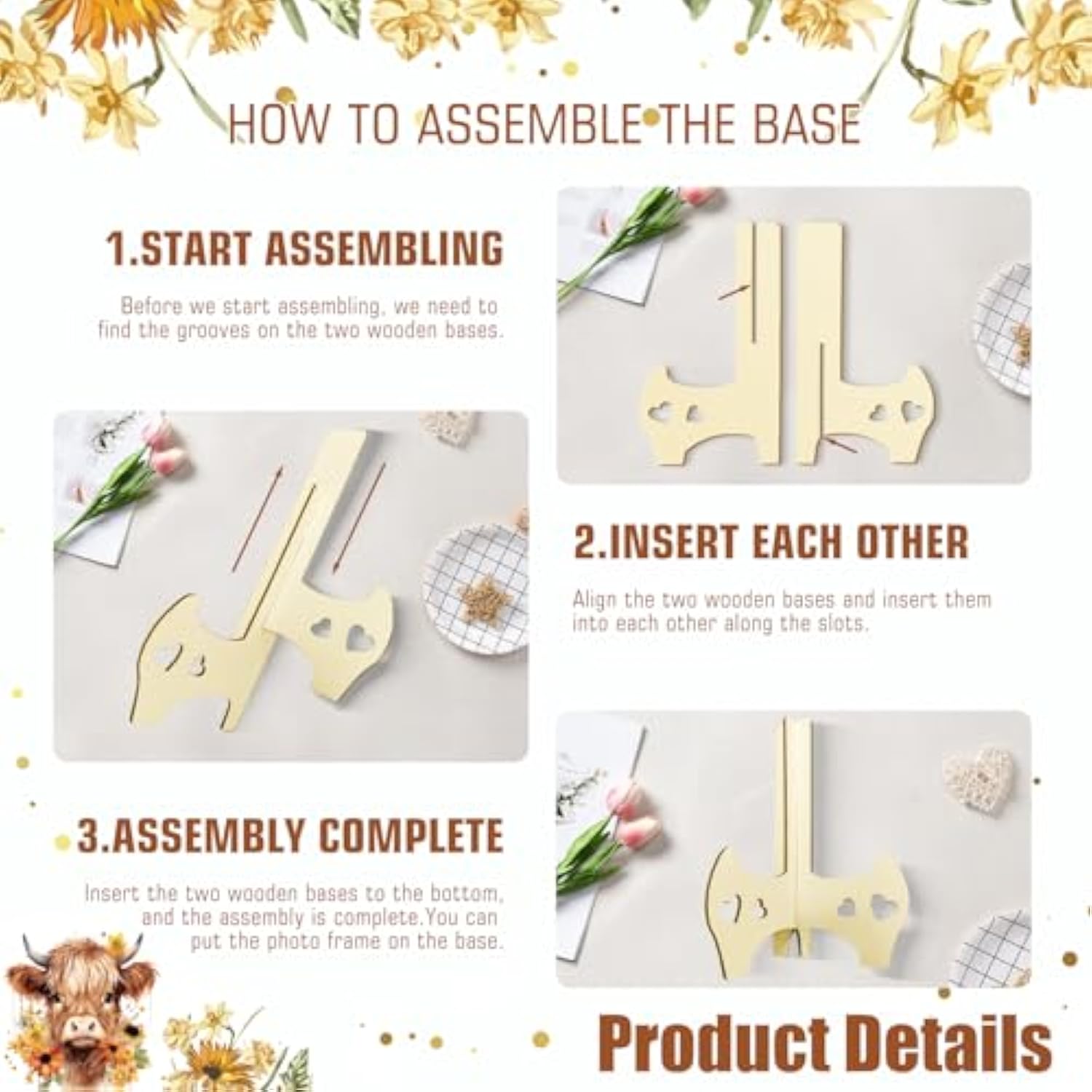 HOW TO ASSEMBLE THE BASE

1.START ASSEMBLING

Before we start assembling, we need to find the grooves on the two wooden bases.

2.INSERT EACH OTHER

Align the two wooden bases and insert them into each other along the slots.

3.ASSEMBLY COMPLETE

Insert the two wooden bases to the bottom, and the assembly is complete.You can put the photo frame on the base.

Product Details