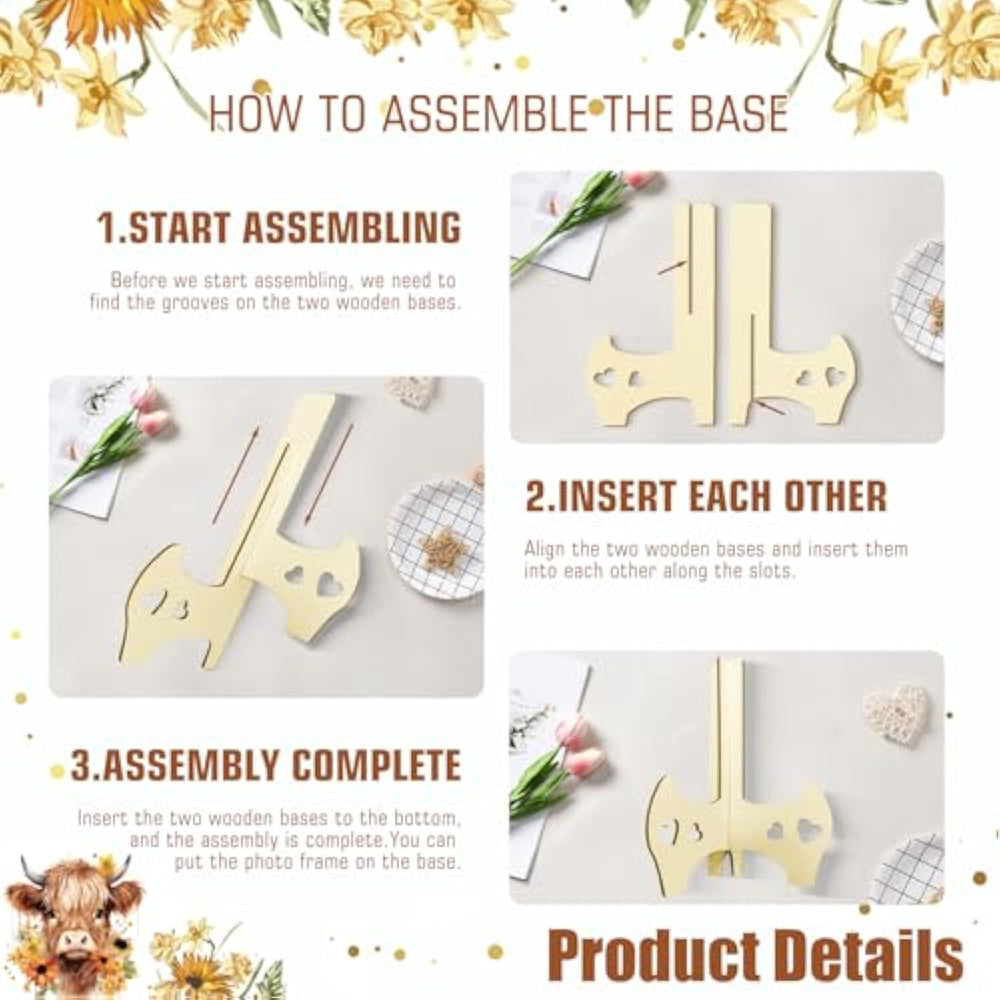 HOW TO ASSEMBLE THE BASE

1.START ASSEMBLING

Before we start assembling, we need to find the grooves on the two wooden bases.

2.INSERT EACH OTHER

Align the two wooden bases and insert them into each other along the slots.

3.ASSEMBLY COMPLETE

Insert the two wooden bases to the bottom, and the assembly is complete.You can put the photo frame on the base.

Product Details