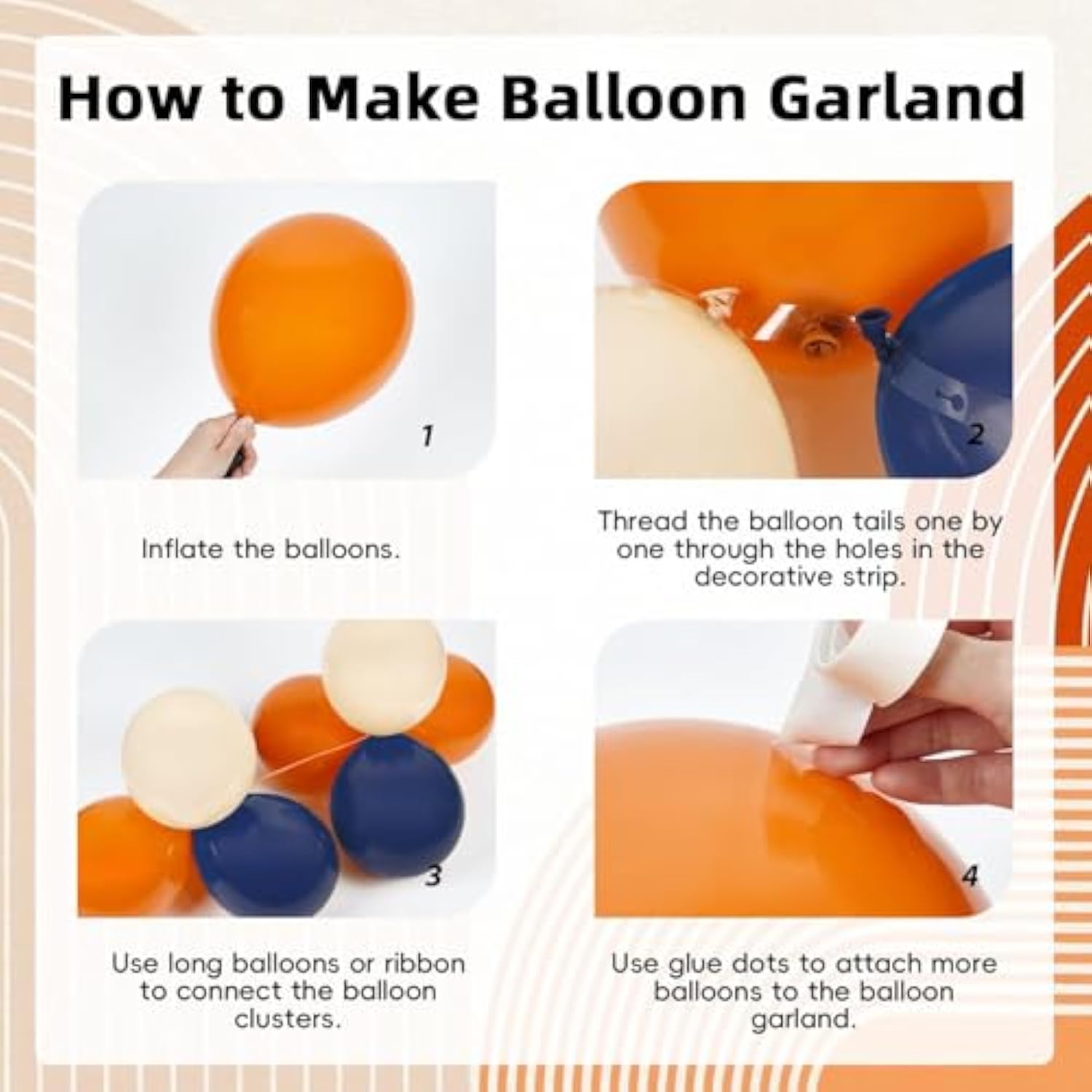 How to Make Balloon Garland

1

Inflate the balloons.

2

Thread the balloon tails one by one through the holes in the decorative strip.

3

Use long balloons or ribbon to connect the balloon clusters.

4

Use glue dots to attach more balloons to the balloon garland.