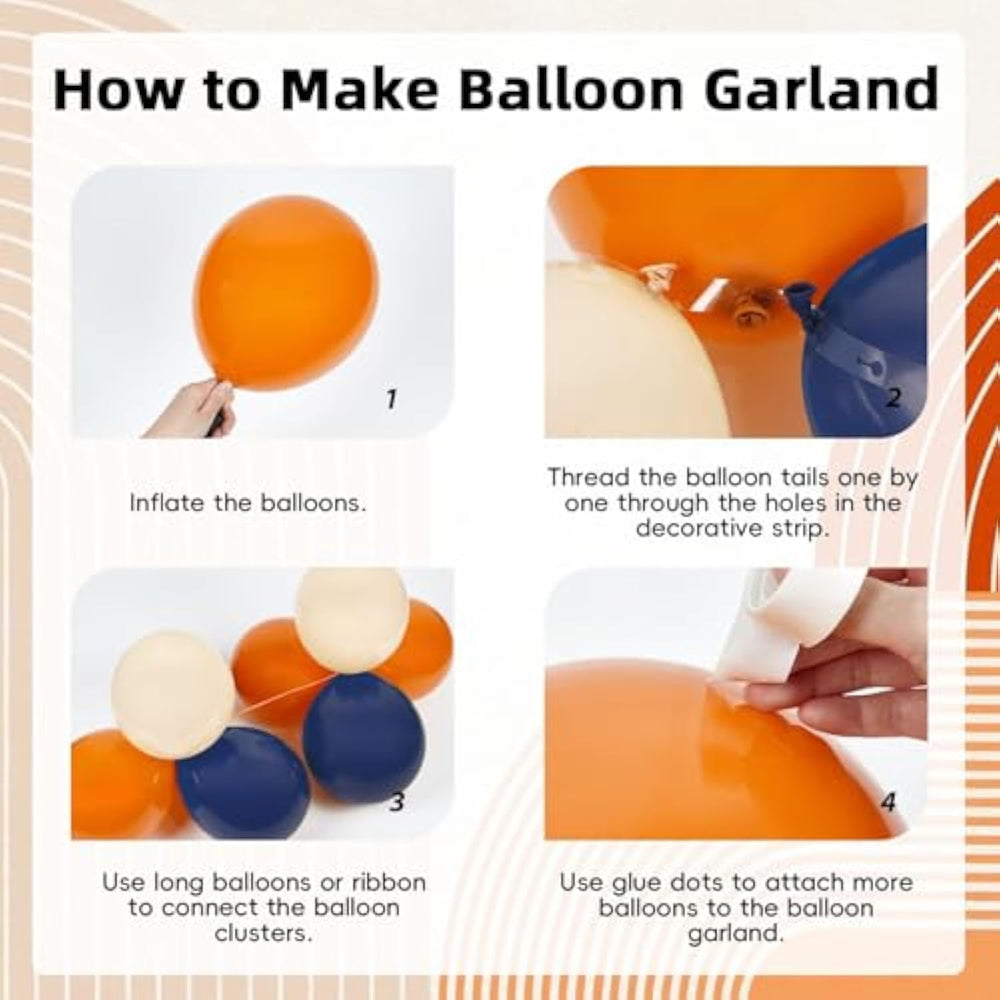 How to Make Balloon Garland

1

Inflate the balloons.

2

Thread the balloon tails one by one through the holes in the decorative strip.

3

Use long balloons or ribbon to connect the balloon clusters.

4

Use glue dots to attach more balloons to the balloon garland.