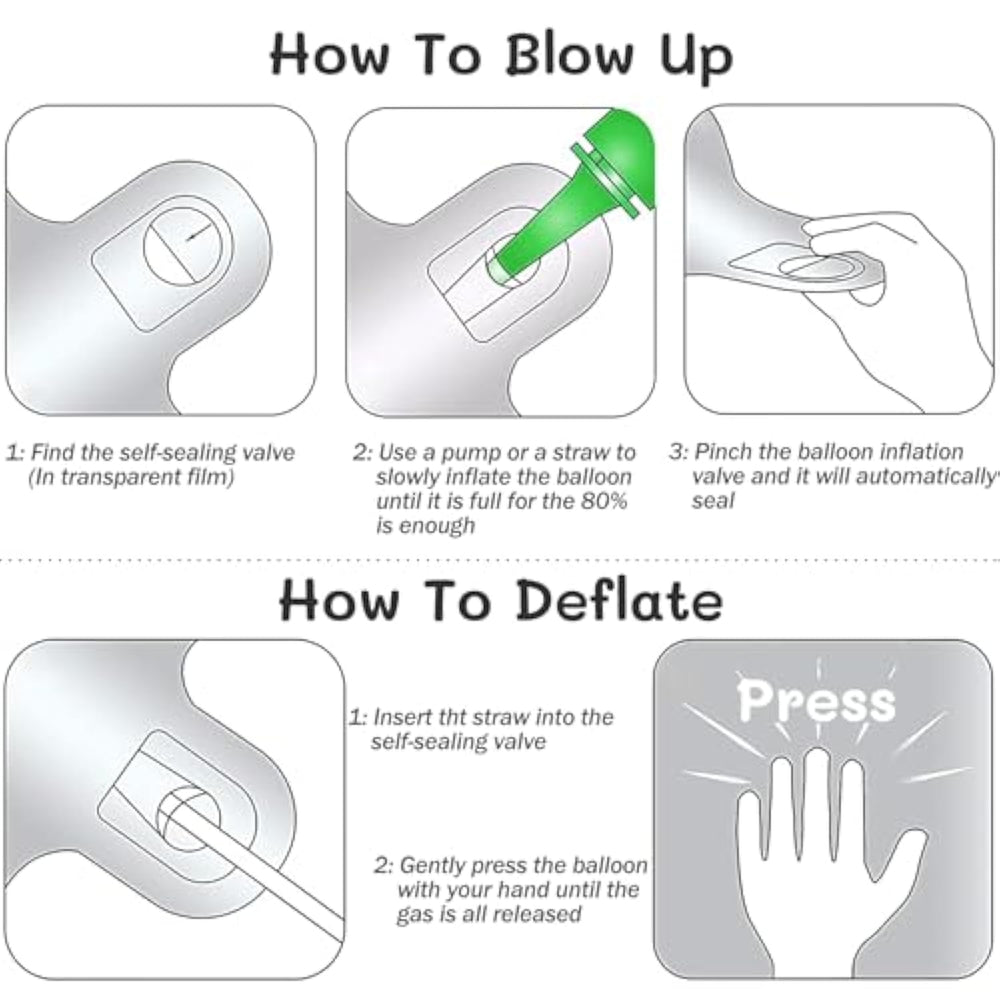 How To Blow Up

1: Find the self-sealing valve (In transparent film)

2: Use a pump or a straw to slowly inflate the balloon until it is full for the 80% is enough

3: Pinch the balloon inflation valve and it will automatically seal

How To Deflate

1: Insert tht straw into the self-sealing valve

2: Gently press the balloon with your hand until the gas is all released

Press