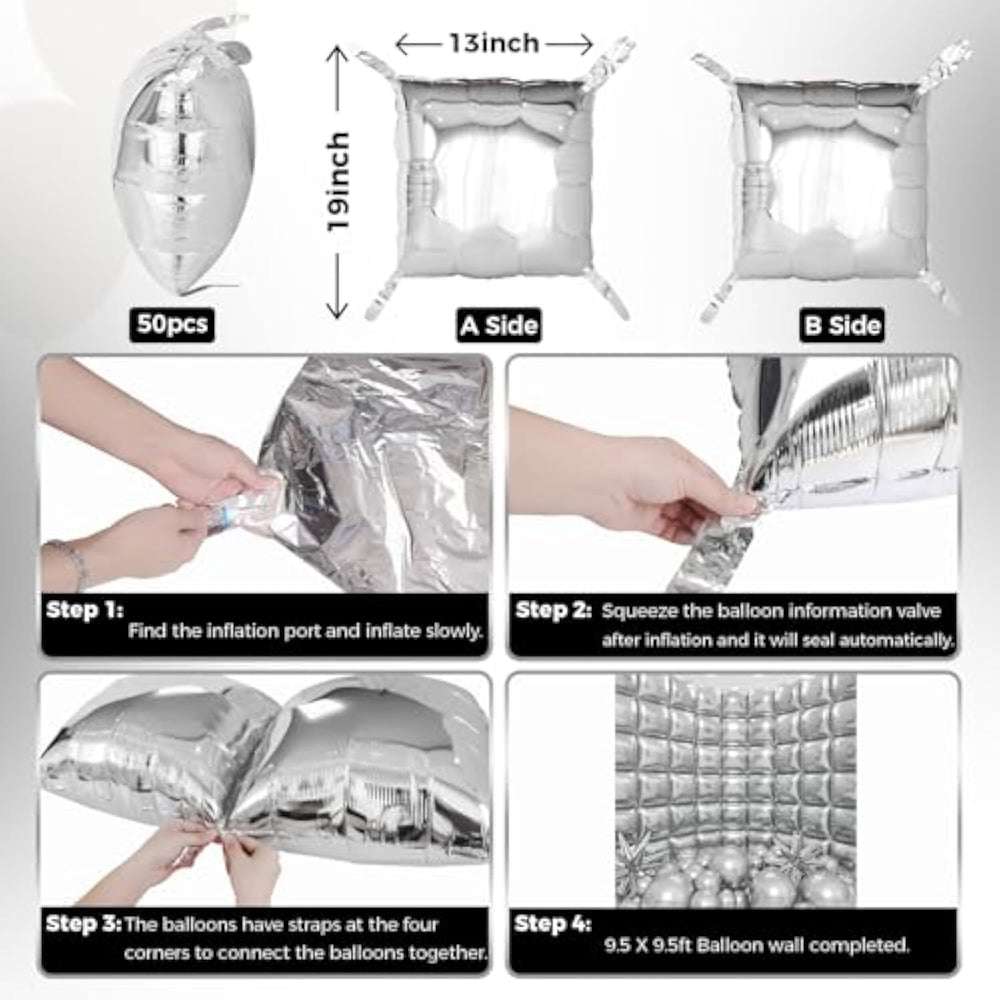 13inch

19inch

50pcs

A Side

B Side

Step 1: Find the inflation port and inflate slowly.

Step 2: Squeeze the balloon information valve after inflation and it will seal automatically.

Step 3: The balloons have straps at the four corners to connect the balloons together.

Step 4: 9.5 X 9.5ft Balloon wall completed.