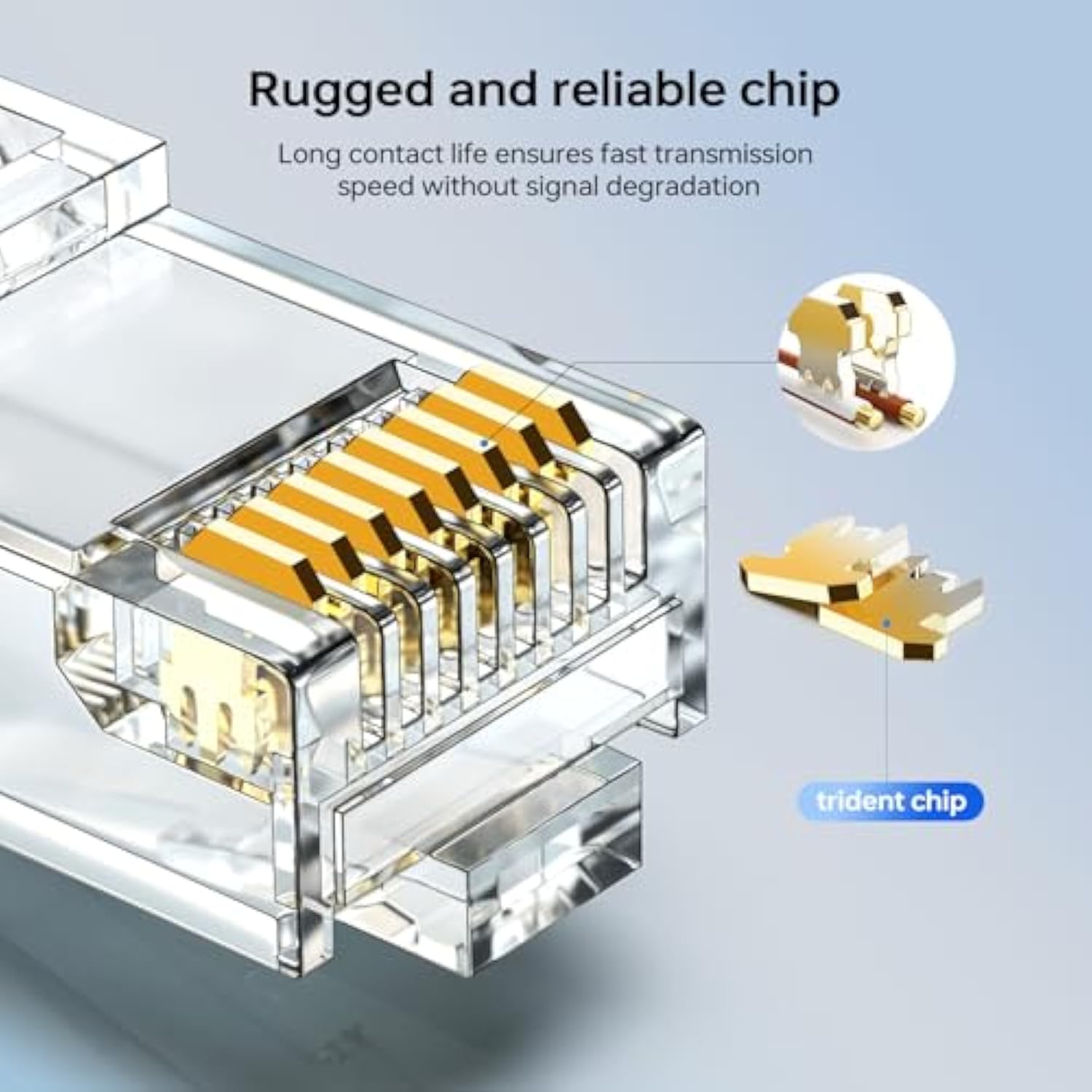 Rugged and reliable chip

Long contact life ensures fast transmission speed without signal degradation

trident chip