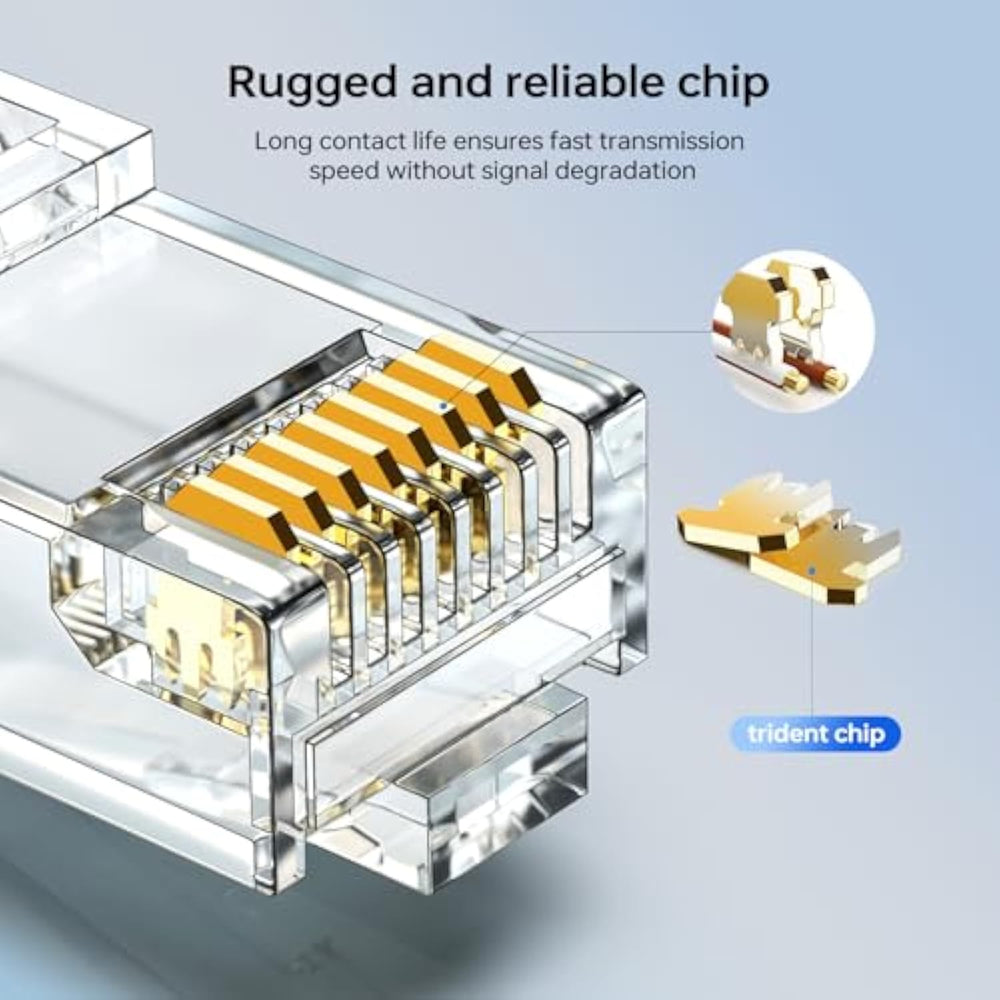 Rugged and reliable chip

Long contact life ensures fast transmission speed without signal degradation

trident chip