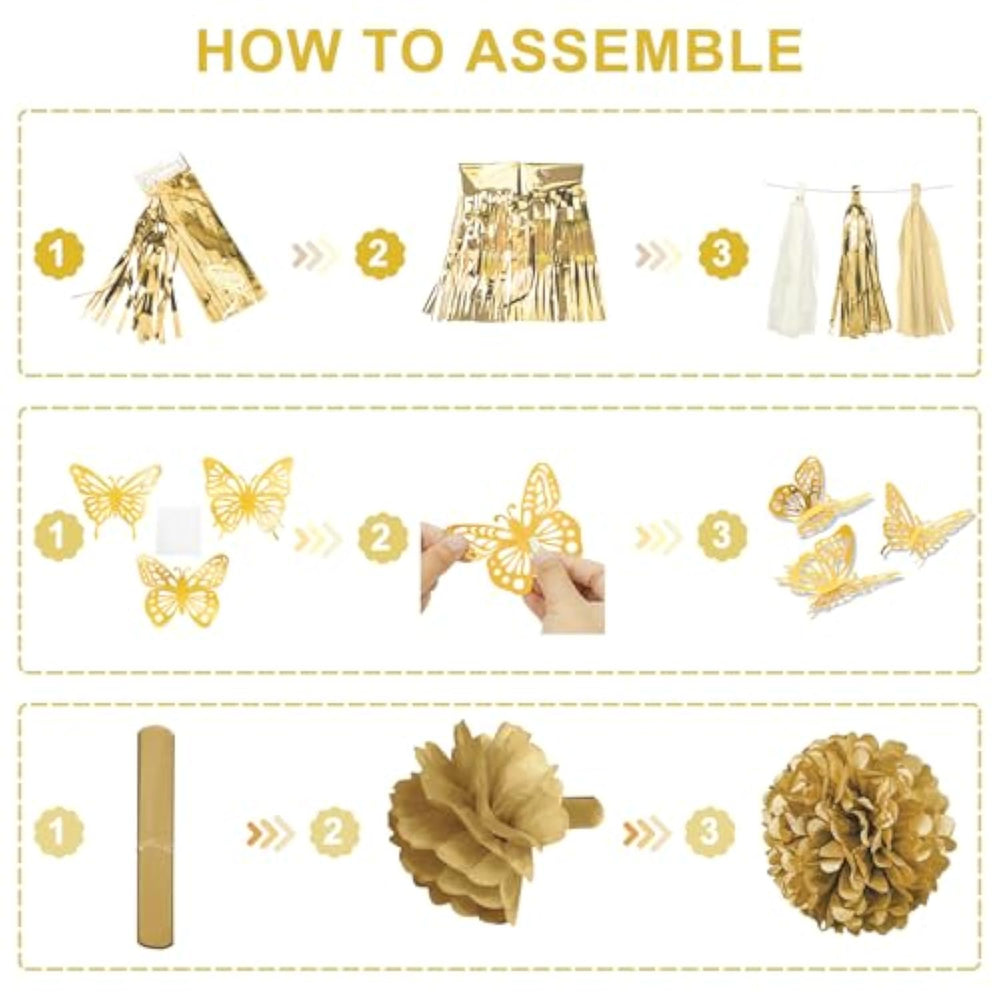 HOW TO ASSEMBLE

1
2
3

1
2
3

1
2
3