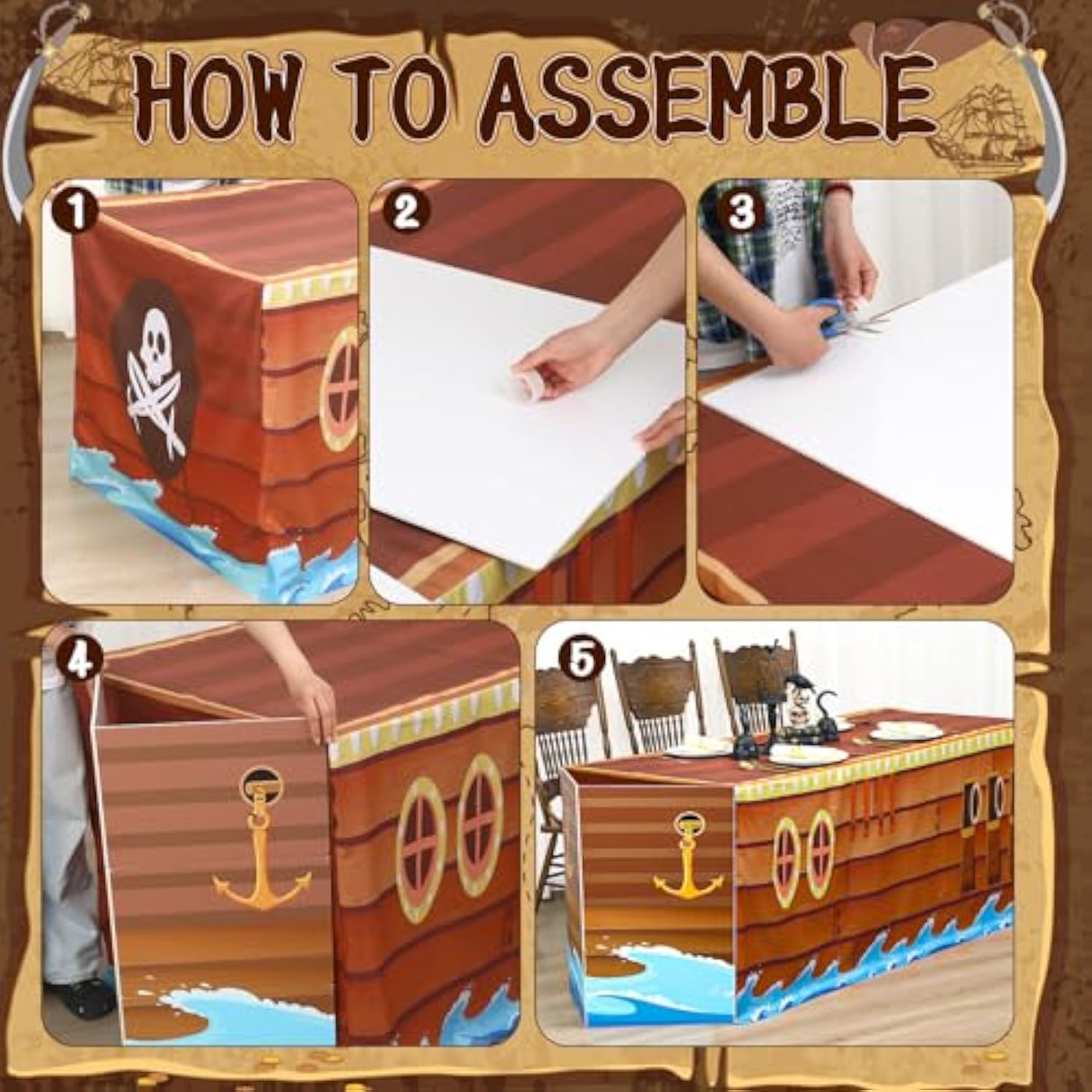 HOW TO ASSEMBLE

1

2

3

4

5