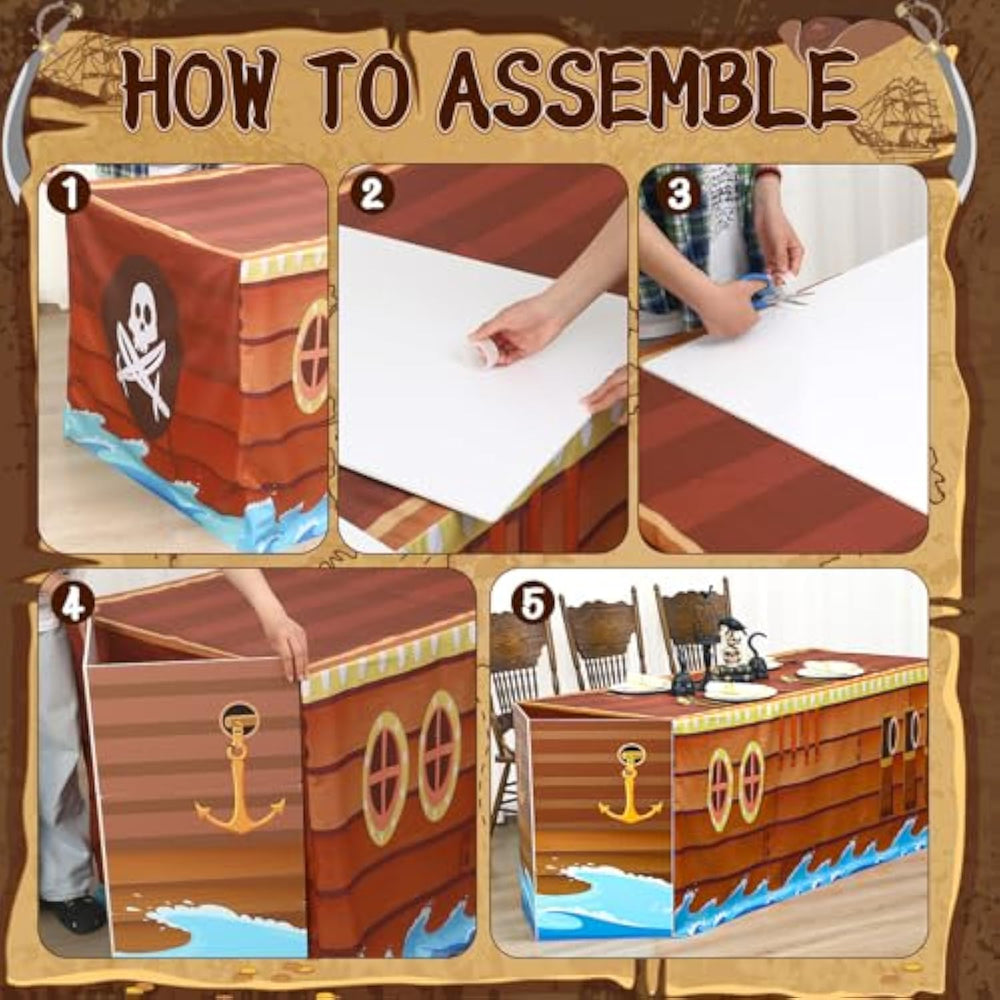 HOW TO ASSEMBLE

1

2

3

4

5