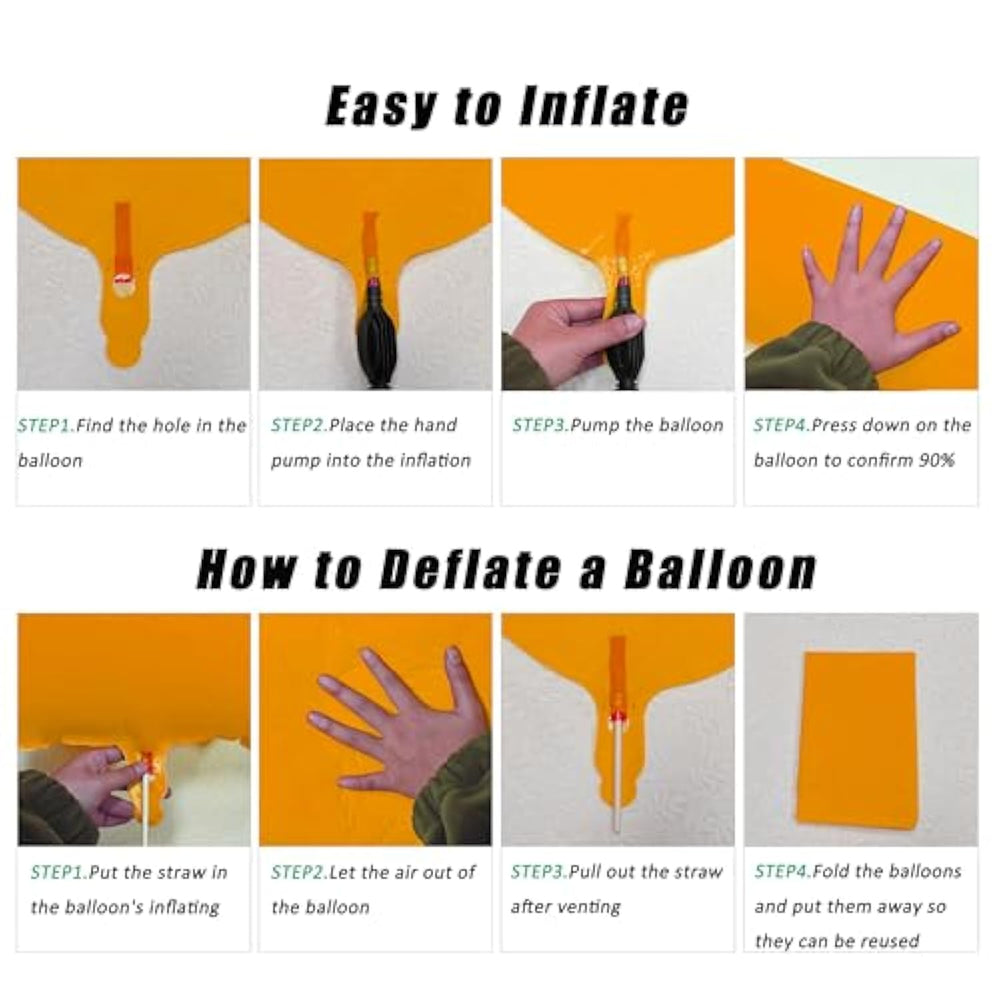 Easy to Inflate

STEP1.Find the hole in the balloon

STEP2.Place the hand pump into the inflation

STEP3.Pump the balloon

STEP4.Press down on the balloon to confirm 90%

How to Deflate a Balloon

STEP1.Put the straw in the balloon's inflating

STEP2.Let the air out of the balloon

STEP3.Pull out the straw after venting

STEP4.Fold the balloons and put them away so they can be reused