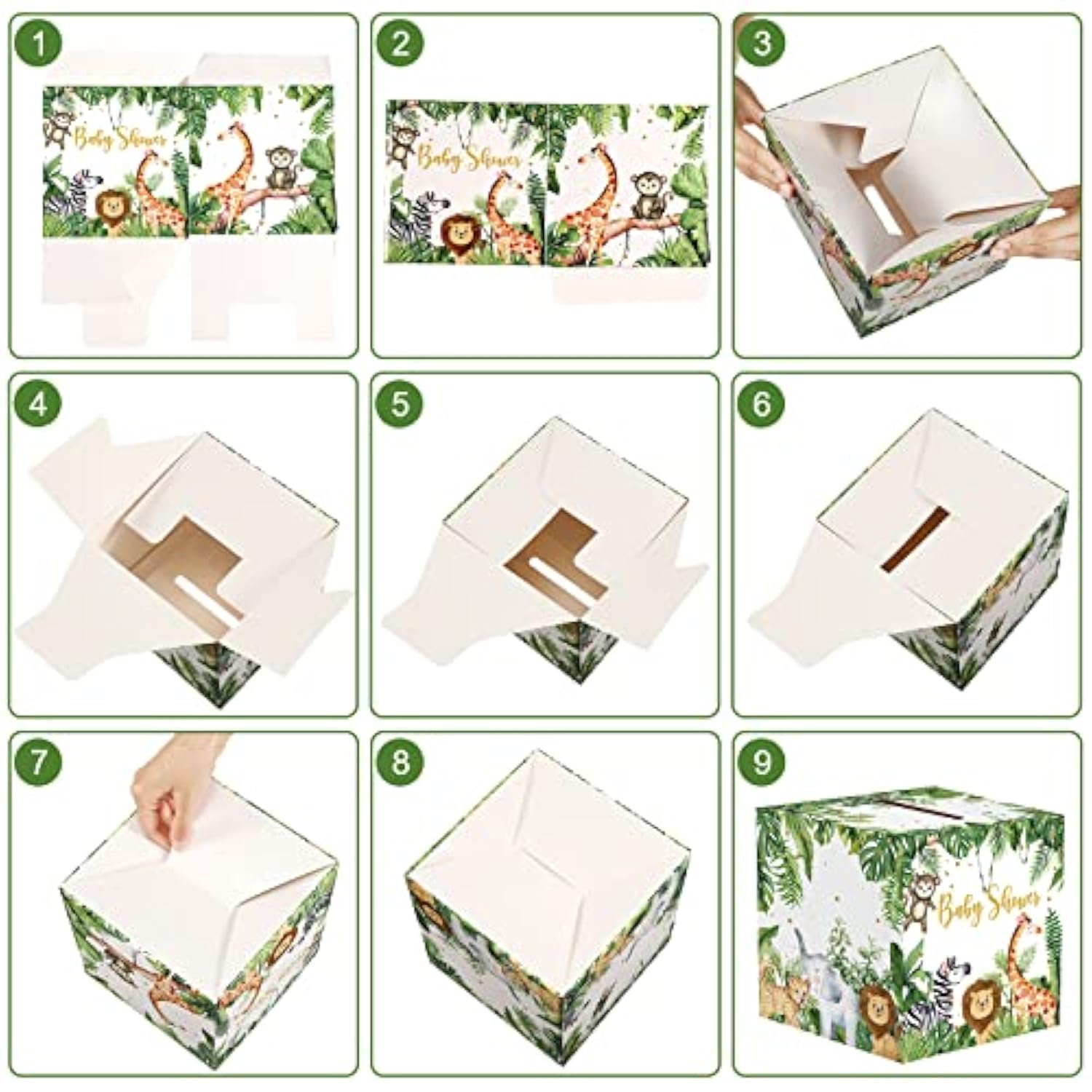 1

Baby Shower

2

Baby Shower

3

4

5

6

7

8

9

Baby Shower