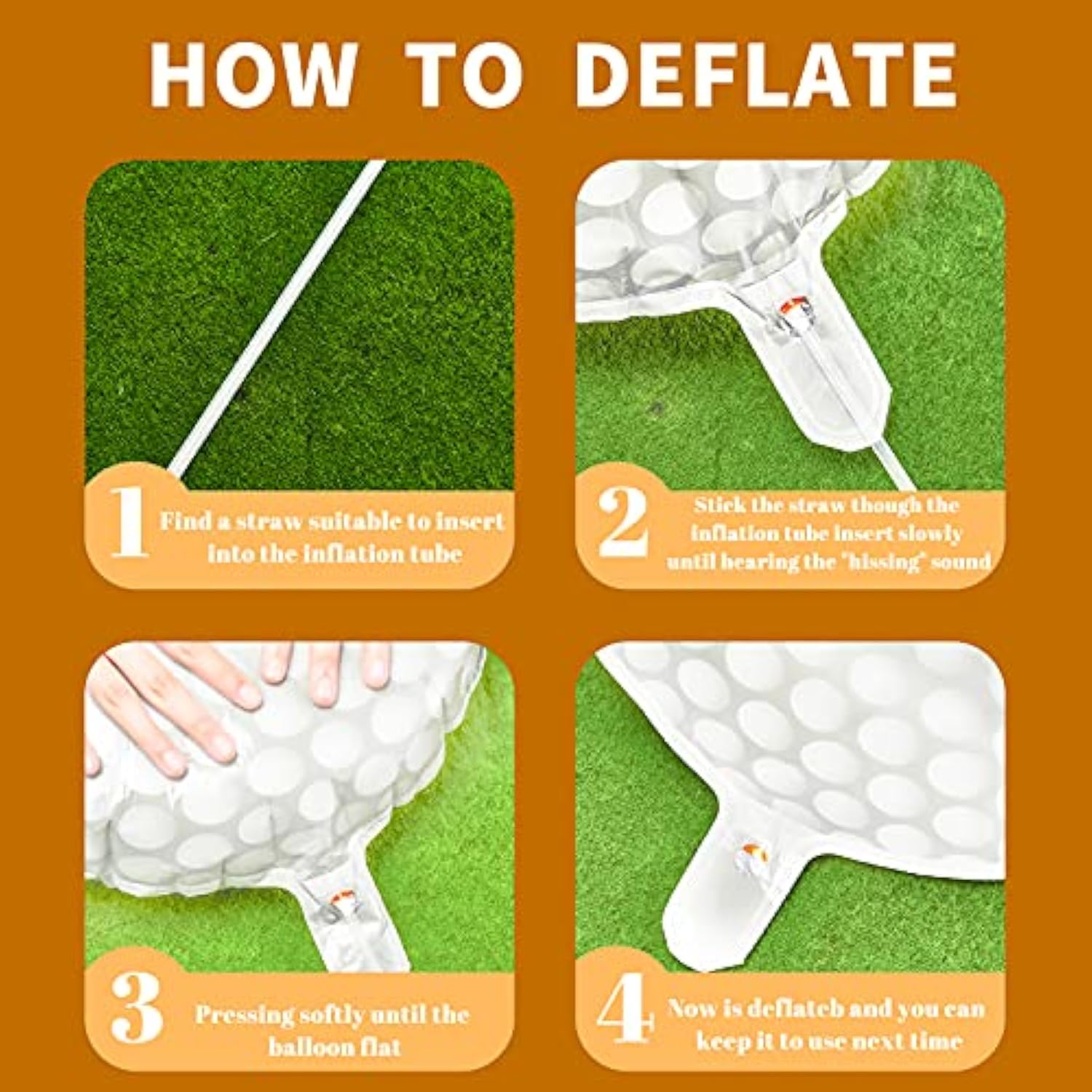 HOW TO DEFLATE

1 Find a straw suitable to insert into the inflation tube

2 Stick the straw though the inflation tube insert slowly until hearing the "hissing" sound

3 Pressing softly until the balloon flat

4 Now is deflateb and you can keep it to use next time