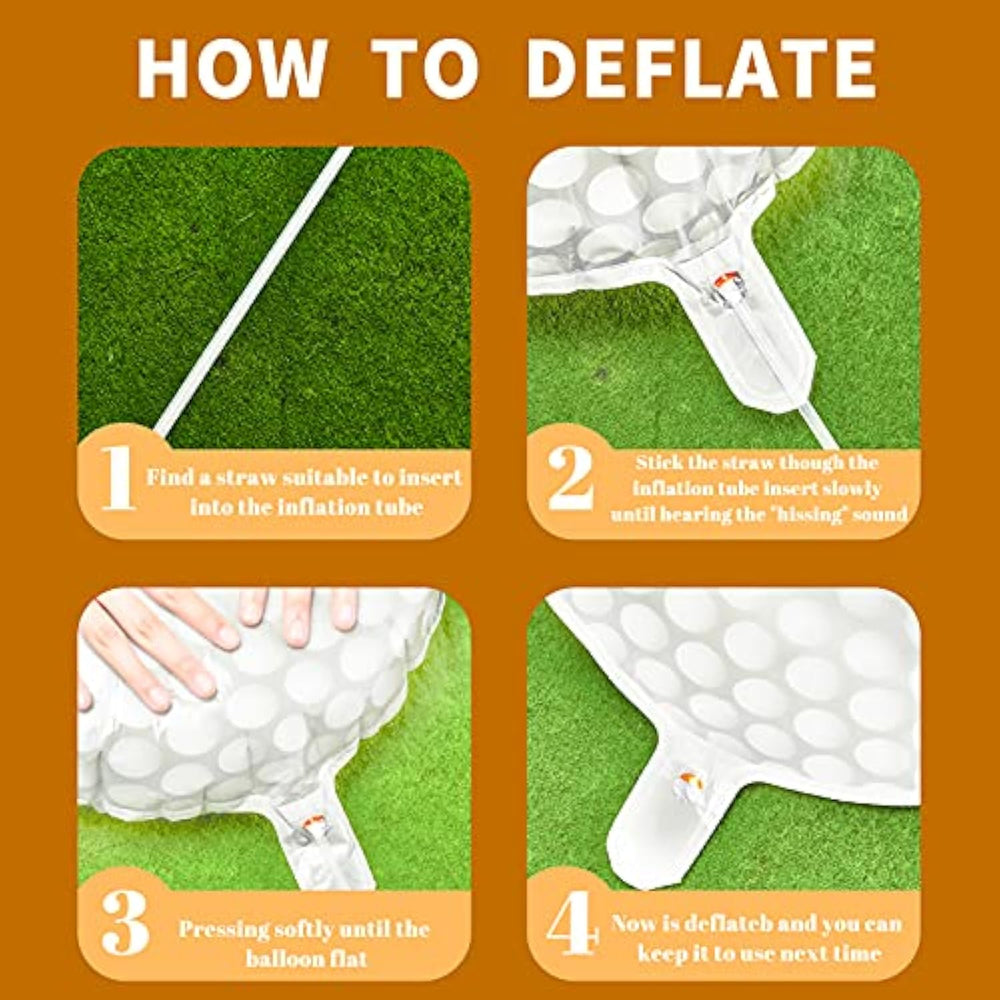 HOW TO DEFLATE

1 Find a straw suitable to insert into the inflation tube

2 Stick the straw though the inflation tube insert slowly until hearing the "hissing" sound

3 Pressing softly until the balloon flat

4 Now is deflateb and you can keep it to use next time