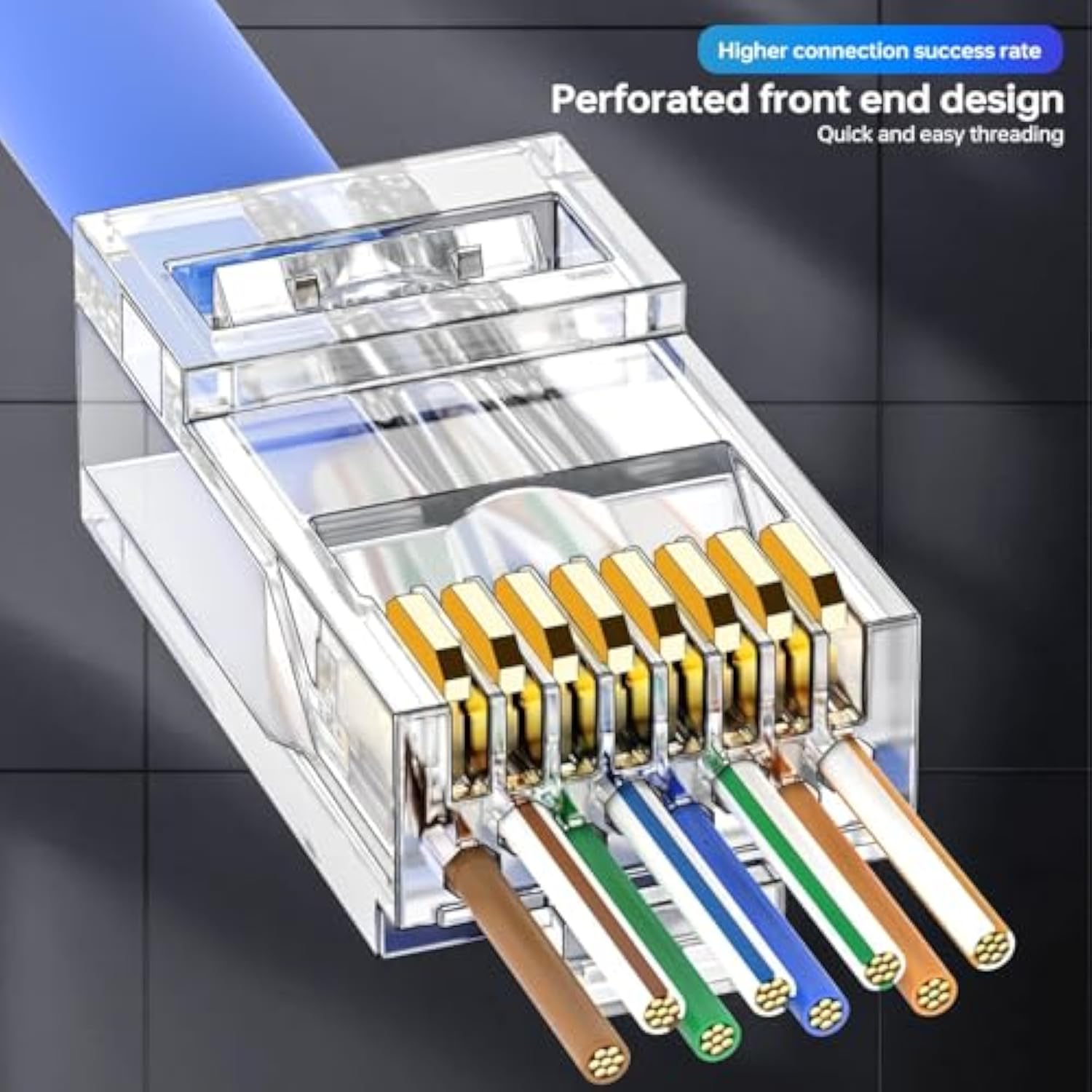 Higher connection success rate

Perforated front end design

Quick and easy threading