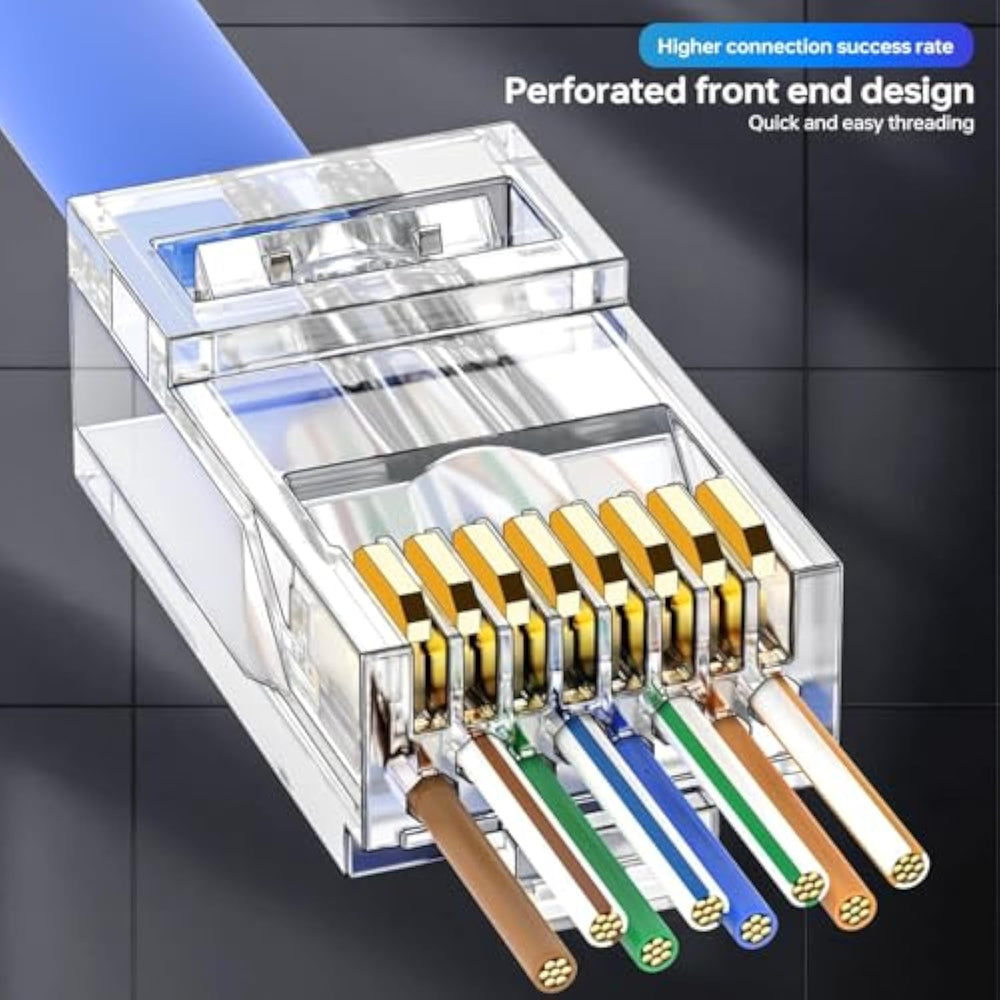 Higher connection success rate

Perforated front end design

Quick and easy threading