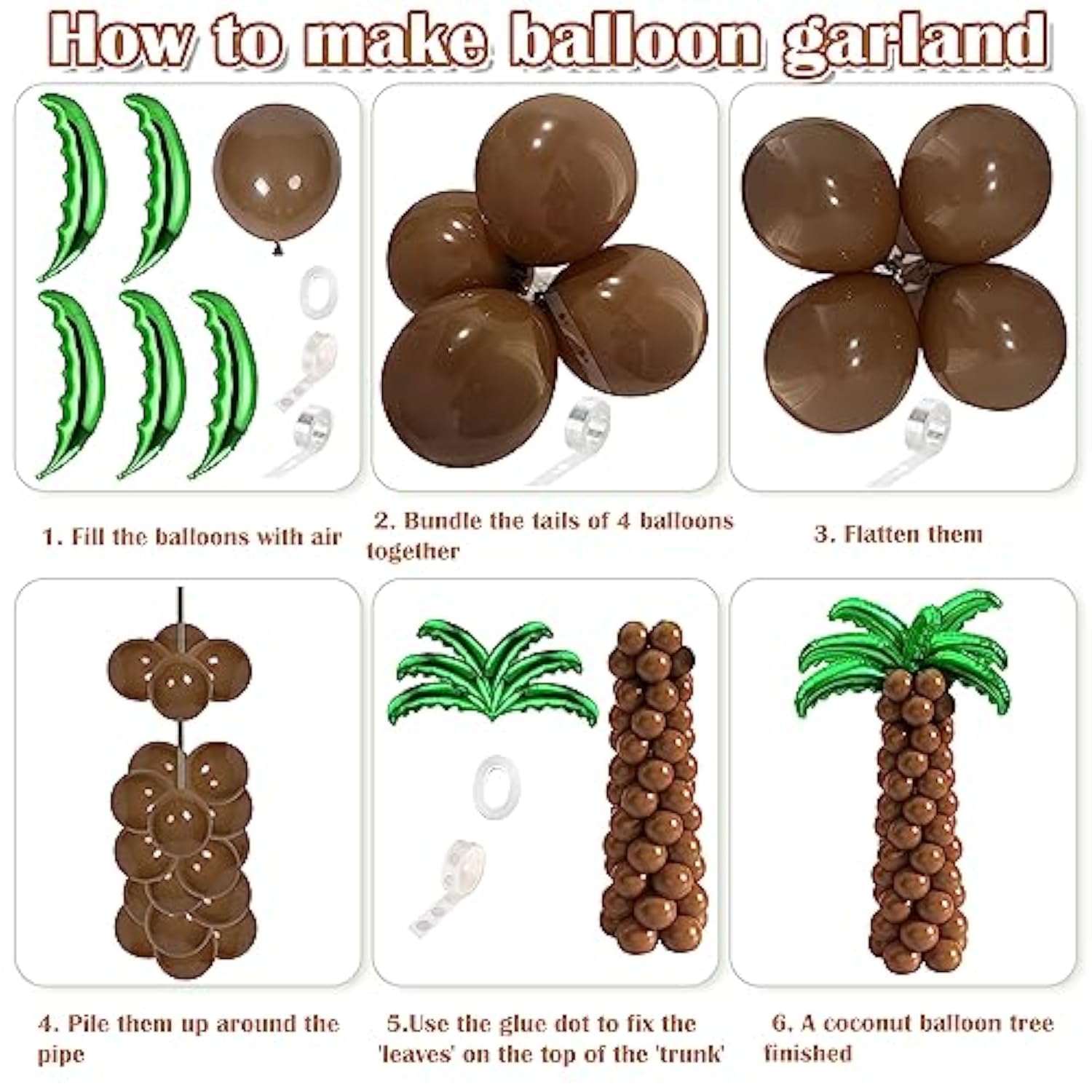 How to make balloon garland

1. Fill the balloons with air

2. Bundle the tails of 4 balloons together

3. Flatten them

4. Pile them up around the pipe

5.Use the glue dot to fix the 'leaves' on the top of the 'trunk'

6. A coconut balloon tree finished