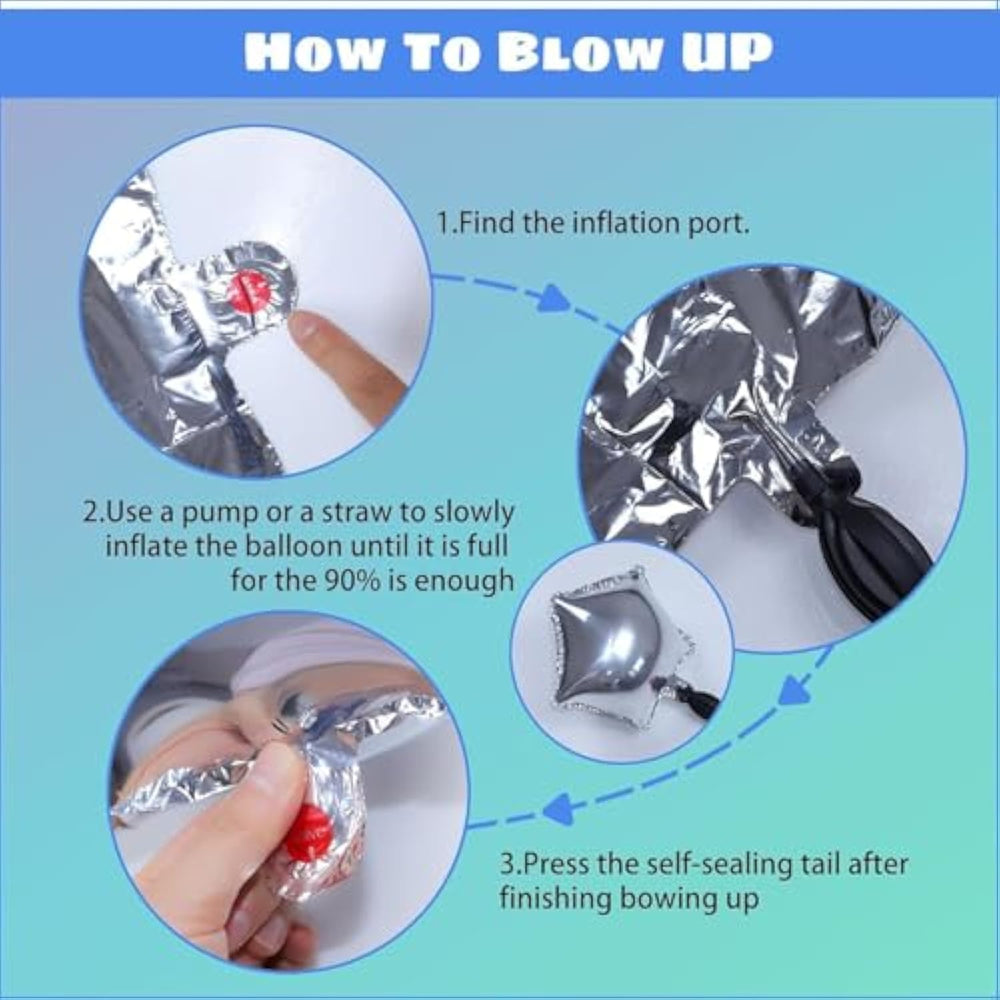 HOW TO BLOW UP

1.Find the inflation port.

2.Use a pump or a straw to slowly inflate the balloon until it is full for the 90% is enough

3.Press the self-sealing tail after finishing bowing up