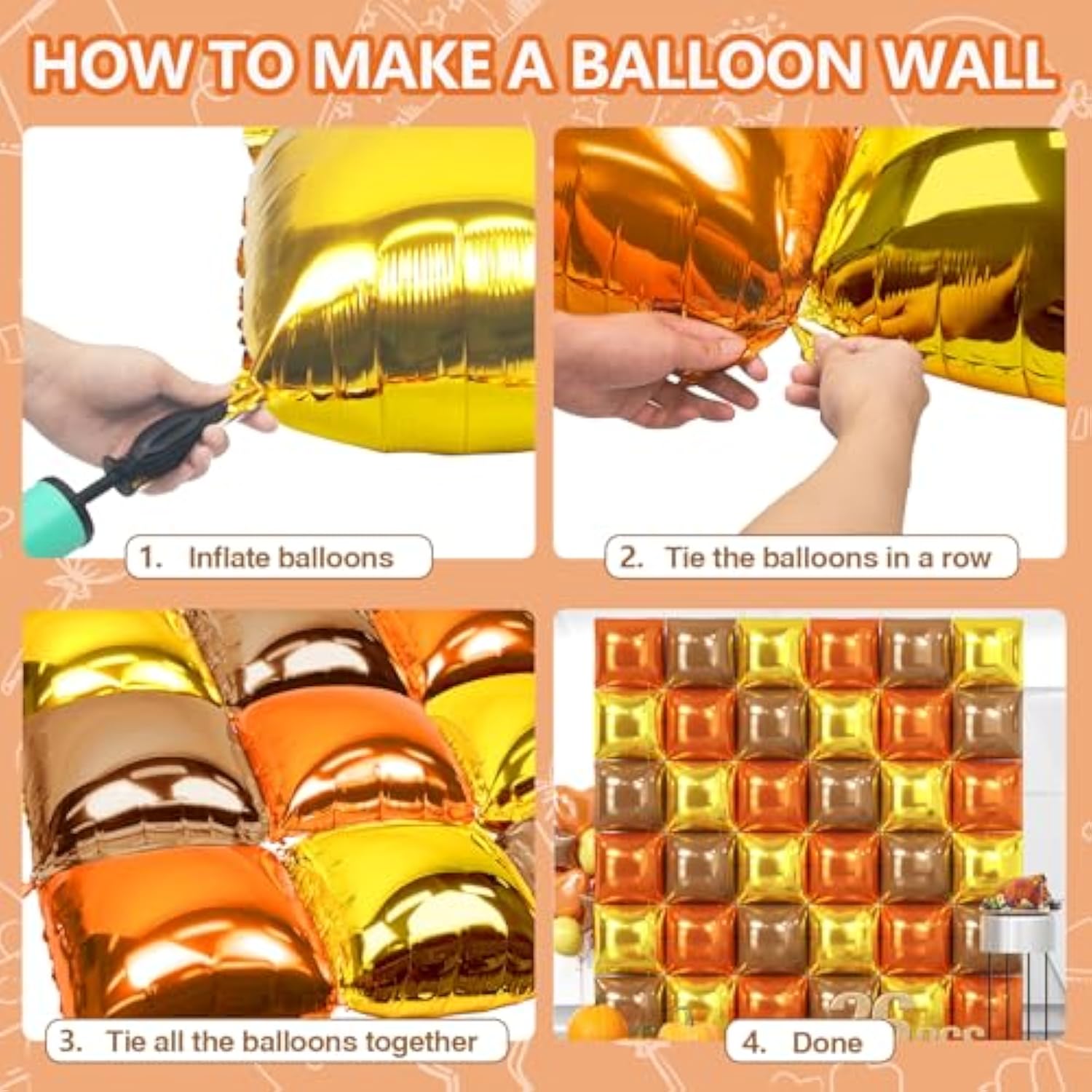 HOW TO MAKE A BALLOON WALL

1. Inflate balloons

2. Tie the balloons in a row

3. Tie all the balloons together

4. Done