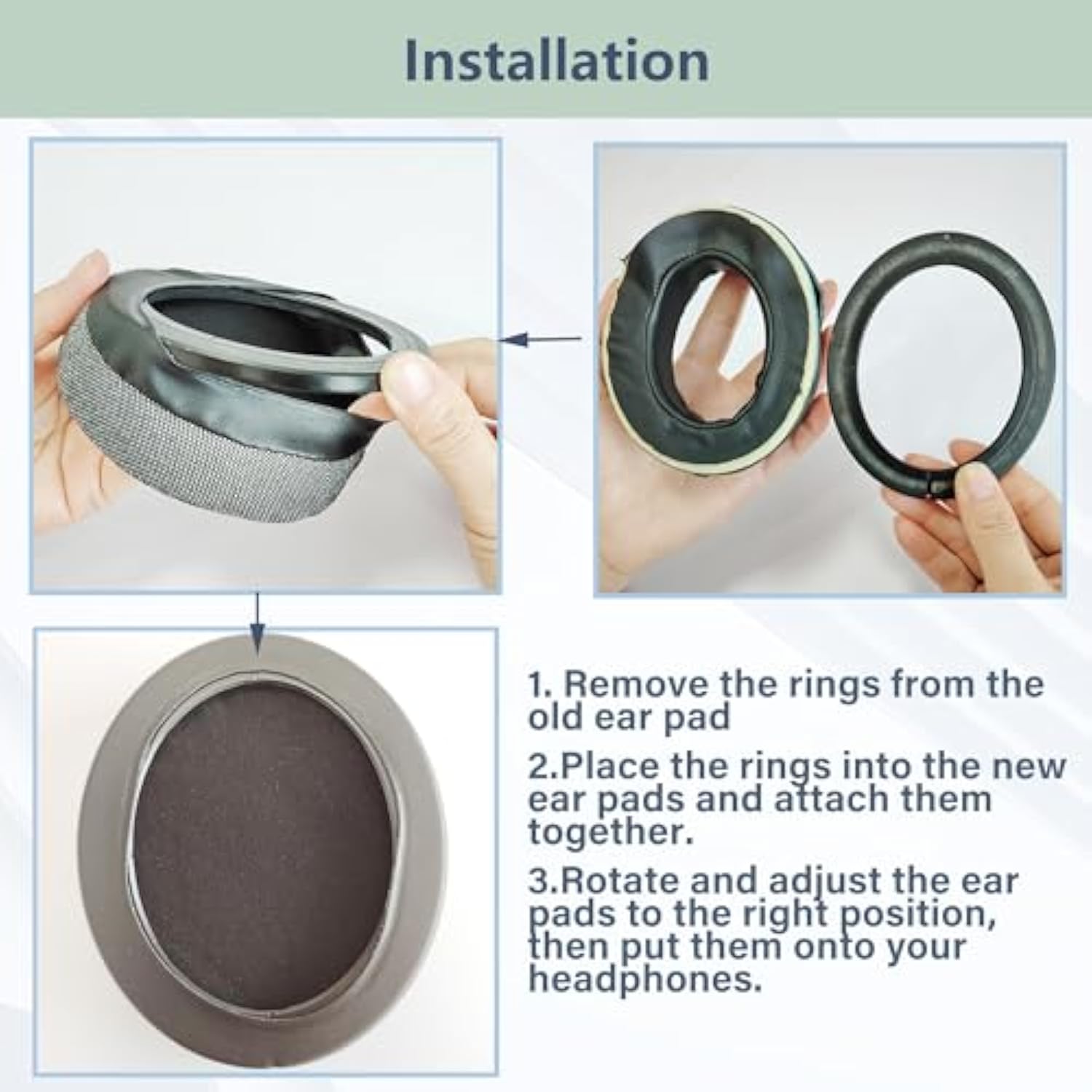 Installation

1. Remove the rings from the old ear pad

2.Place the rings into the new ear pads and attach them together.

3.Rotate and adjust the ear pads to the right position, then put them onto your headphones.