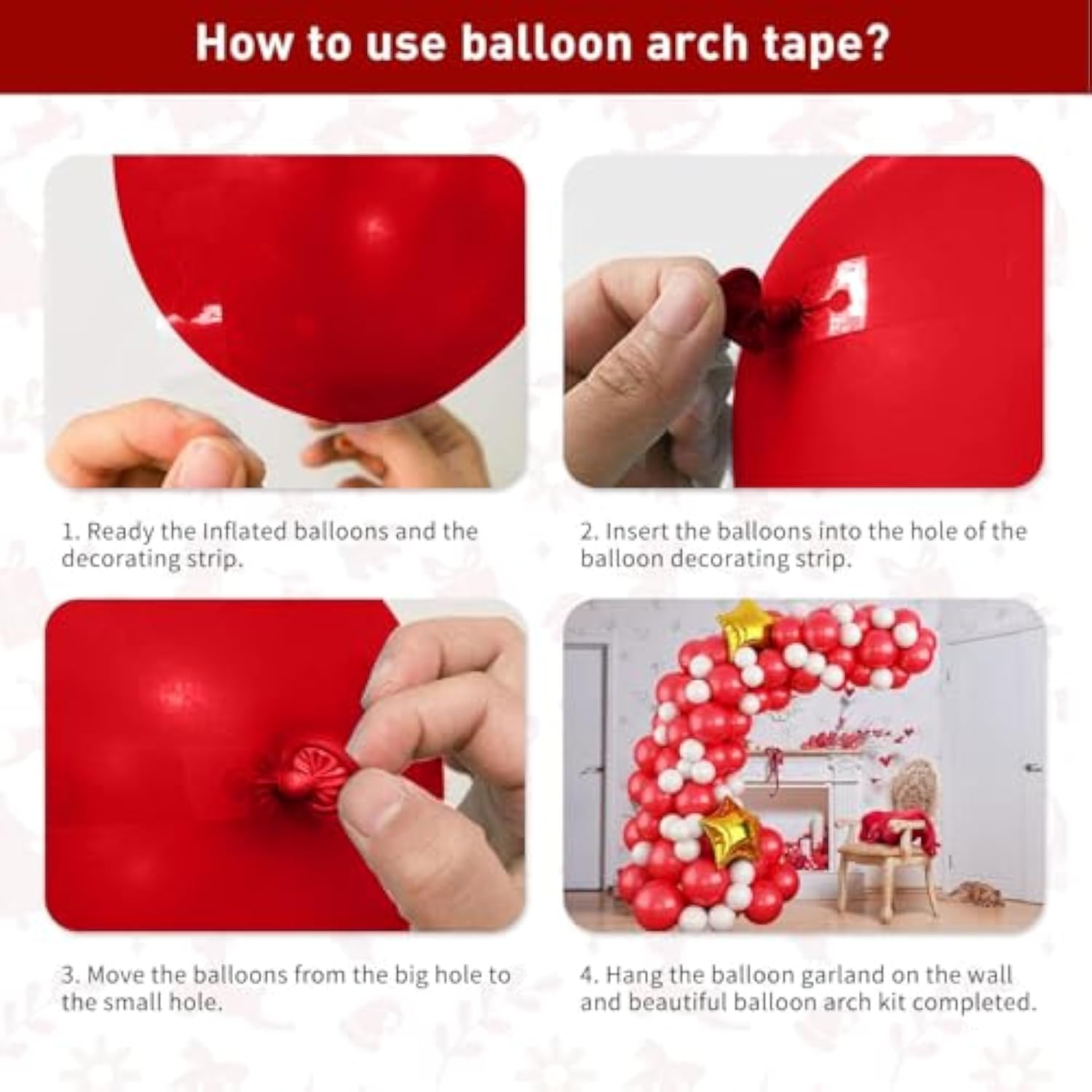 How to use balloon arch tape?

1. Ready the Inflated balloons and the decorating strip.

2. Insert the balloons into the hole of the balloon decorating strip.

3. Move the balloons from the big hole to the small hole.

4. Hang the balloon garland on the wall and beautiful balloon arch kit completed.