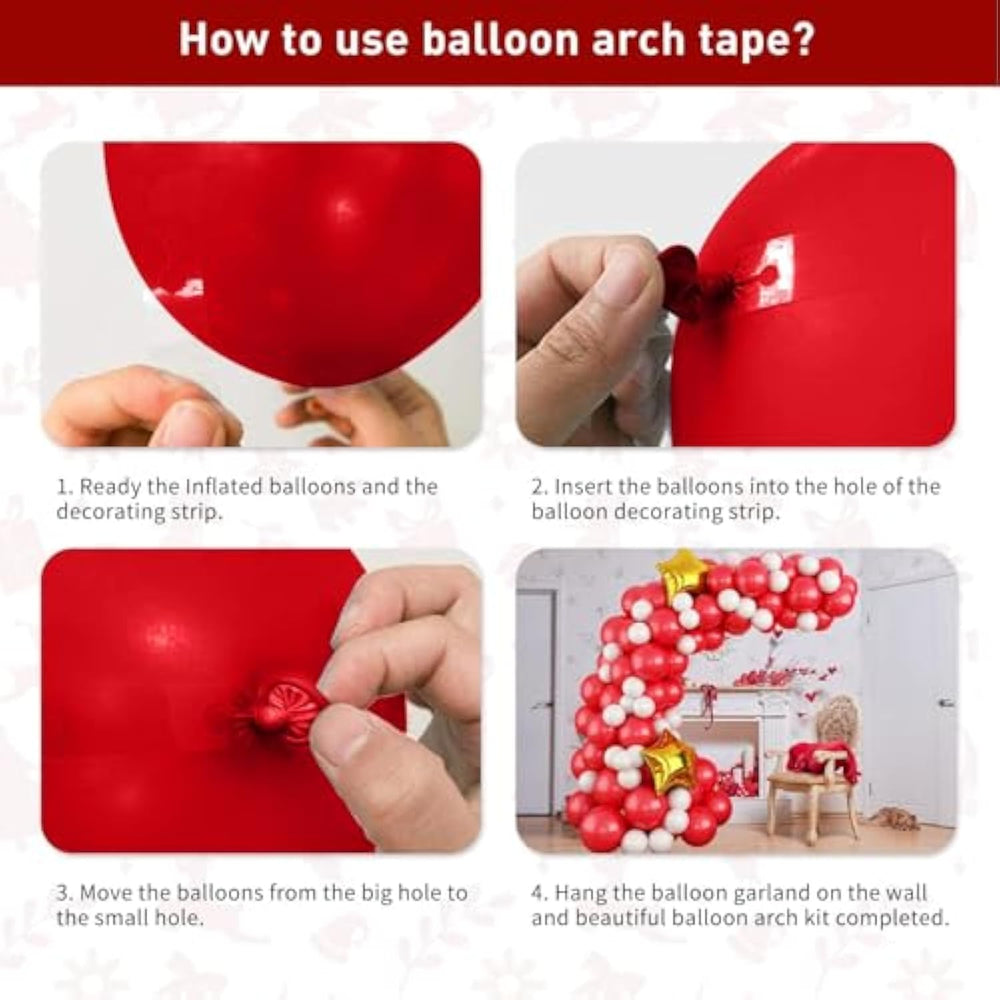 How to use balloon arch tape?

1. Ready the Inflated balloons and the decorating strip.

2. Insert the balloons into the hole of the balloon decorating strip.

3. Move the balloons from the big hole to the small hole.

4. Hang the balloon garland on the wall and beautiful balloon arch kit completed.