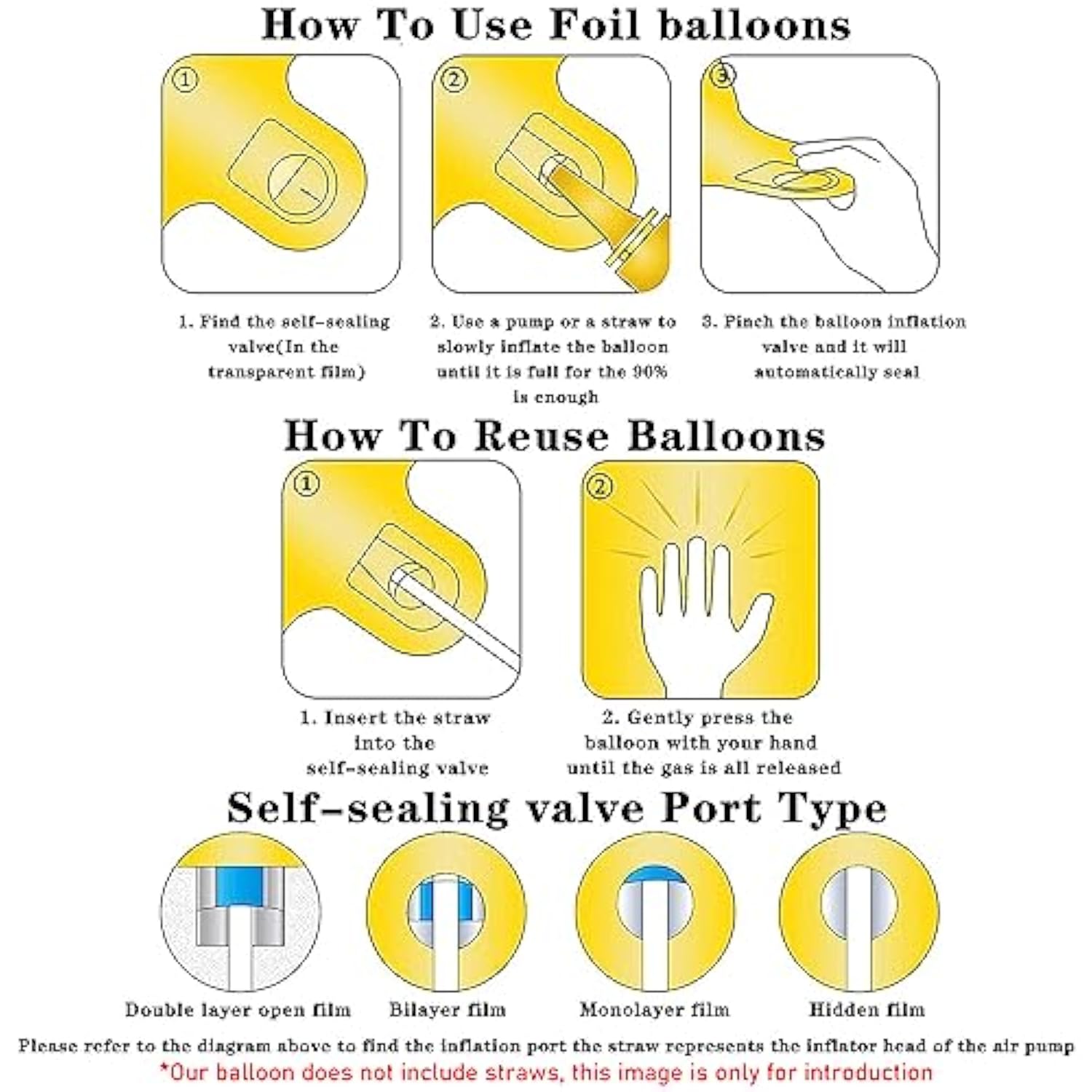 How To Use Foil balloons

①

②

③

1. Find the self-sealing valve(In the transparent film)

2. Use a pump or a straw to slowly inflate the balloon until it is full for the 90% is enough

3. Pinch the balloon inflation valve and it will automatically seal

How To Reuse Balloons

①

②

1. Insert the straw into the self-sealing valve

2. Gently press the balloon with your hand until the gas is all released

Self-sealing valve Port Type

Double layer open film

Bilayer film

Monolayer film

Hidden film

Please refer to the diagram above to find the inflation port the straw represents the inflator head of the air pump

*Our balloon does not include straws, this image is only for introduction