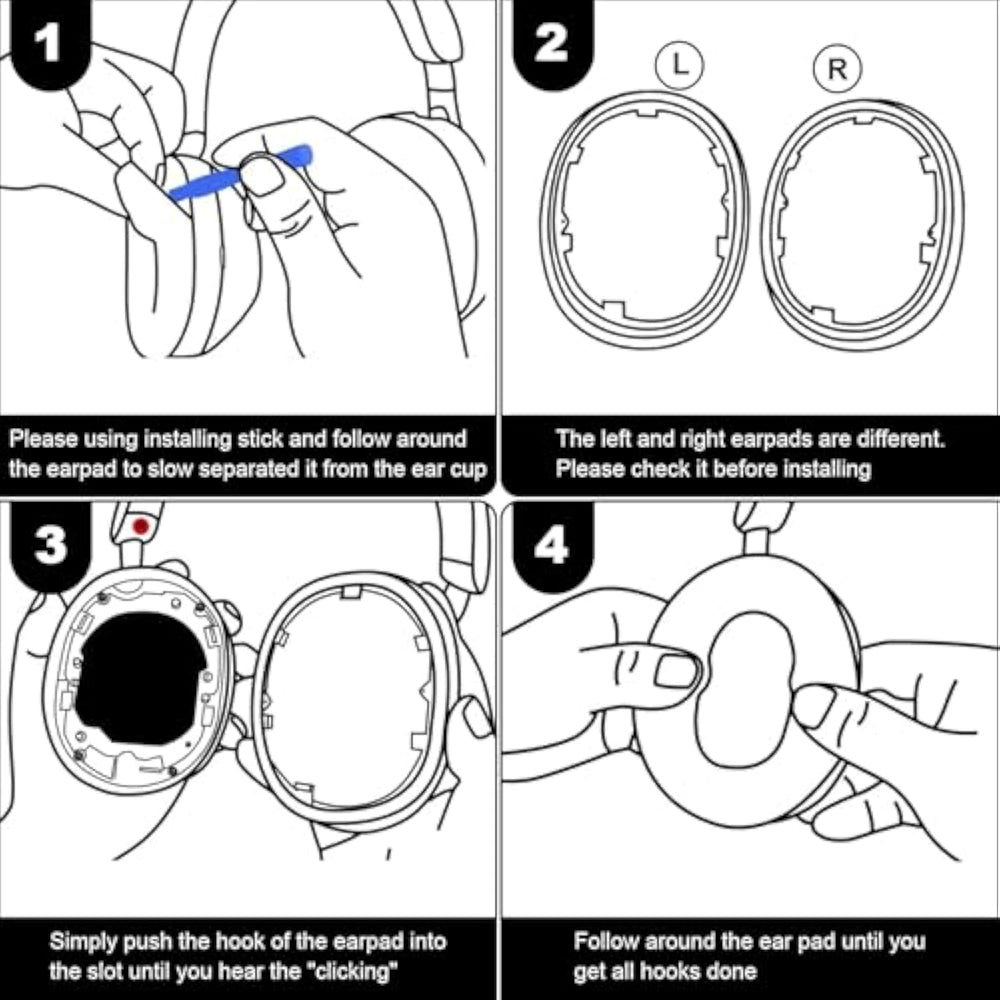 1

Please using installing stick and follow around the earpad to slow separated it from the ear cup

2

L

R

The left and right earpads are different. Please check it before installing

3

Simply push the hook of the earpad into the slot until you hear the "clicking"

4

Follow around the ear pad until you get all hooks done