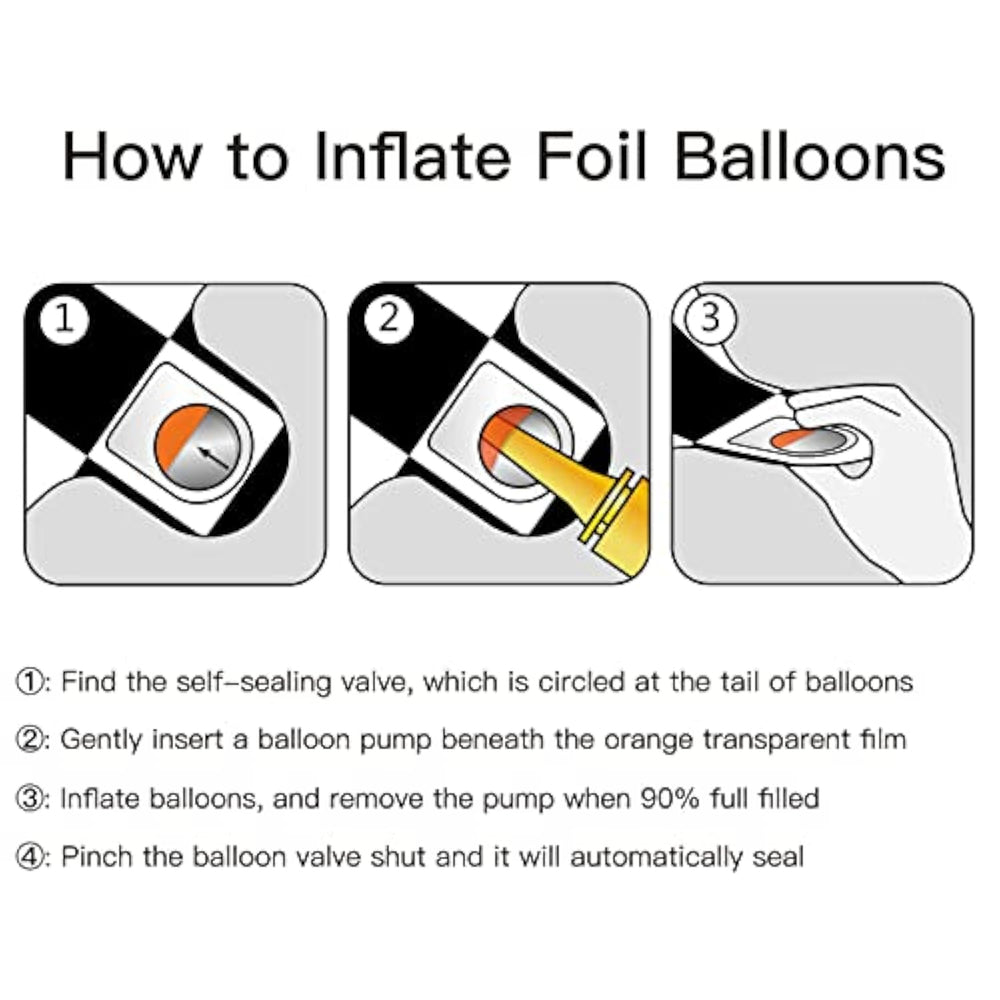 How to Inflate Foil Balloons

1

2

3

①: Find the self-sealing valve, which is circled at the tail of balloons

②: Gently insert a balloon pump beneath the orange transparent film

③: Inflate balloons, and remove the pump when 90% full filled

④: Pinch the balloon valve shut and it will automatically seal