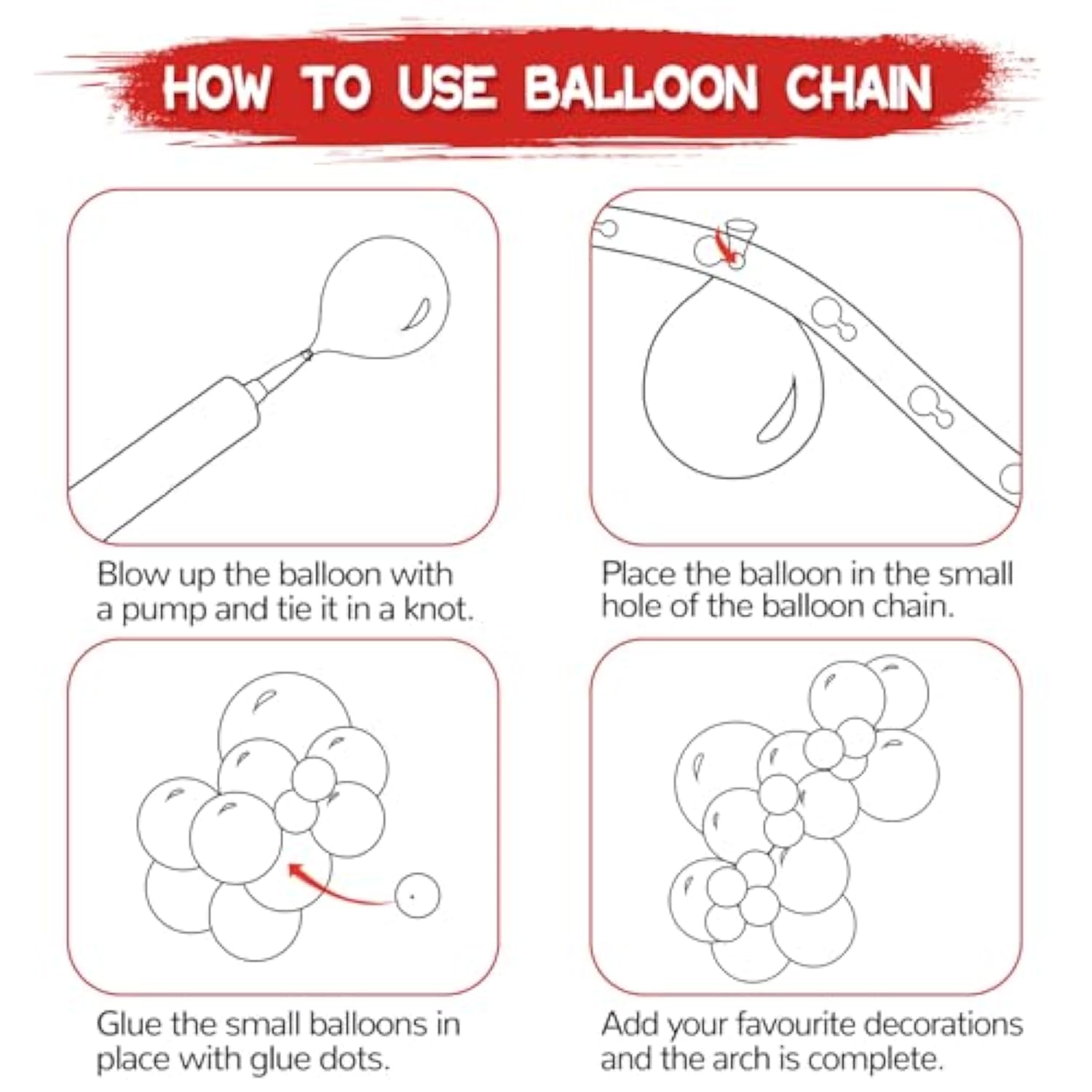 HOW TO USE BALLOON CHAIN

Blow up the balloon with a pump and tie it in a knot.

Place the balloon in the small hole of the balloon chain.

Glue the small balloons in place with glue dots.

Add your favourite decorations and the arch is complete.