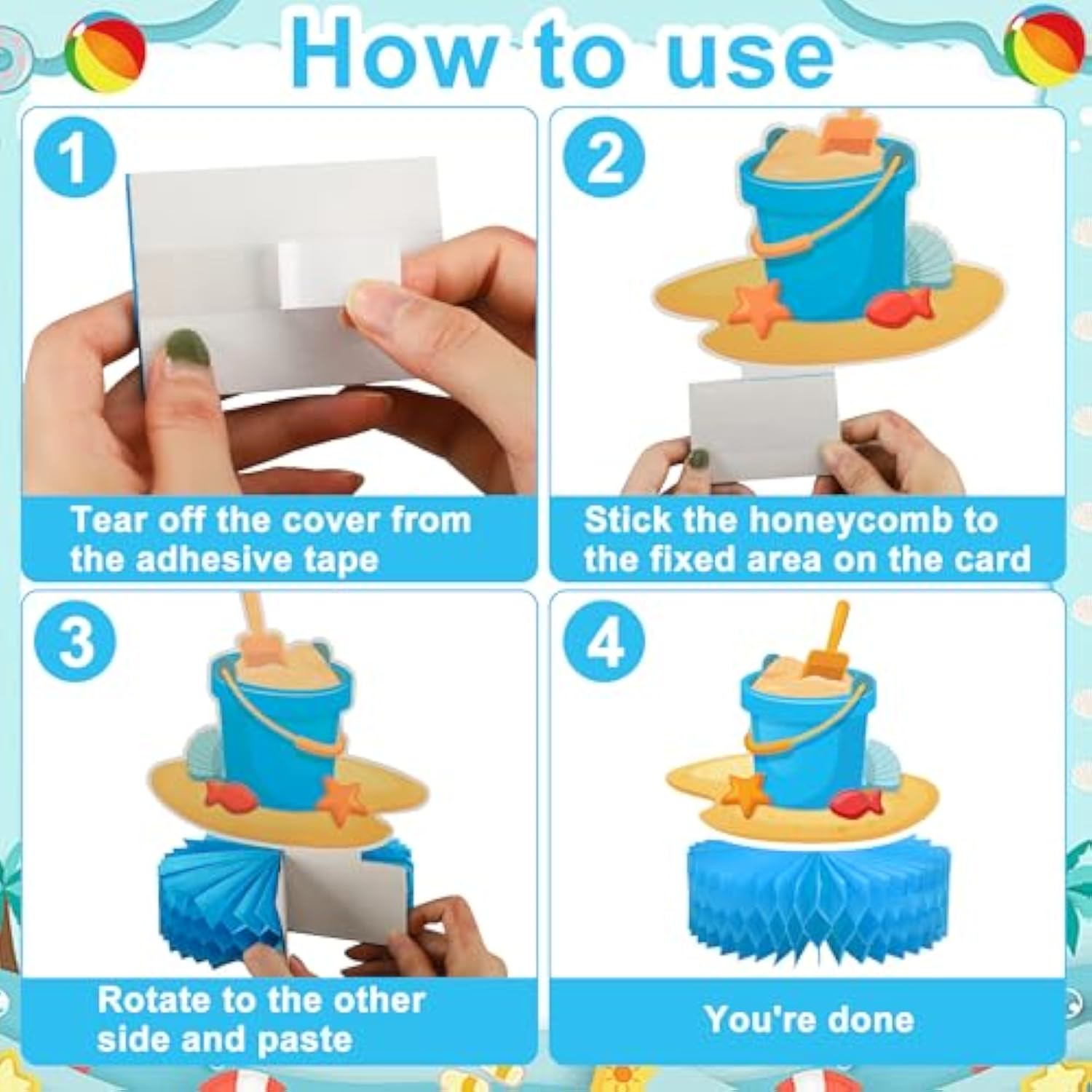 How to use

1

Tear off the cover from the adhesive tape

2

Stick the honeycomb to the fixed area on the card

3

Rotate to the other side and paste

4

You're done