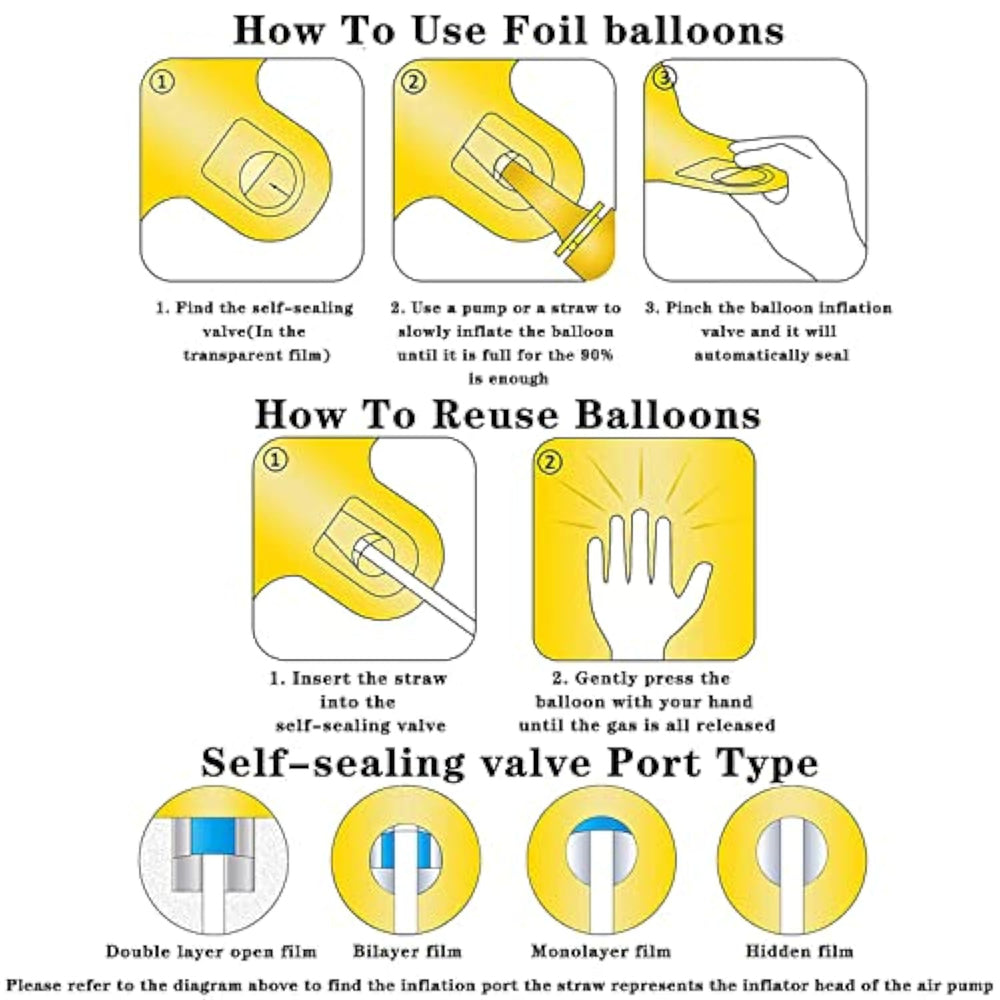 How To Use Foil balloons

①

②

③

1. Find the self-sealing valve(In the transparent film)

2. Use a pump or a straw to slowly inflate the balloon until it is full for the 90% is enough

3. Pinch the balloon inflation valve and it will automatically seal

How To Reuse Balloons

①

②

1. Insert the straw into the self-sealing valve

2. Gently press the balloon with your hand until the gas is all released

Self-sealing valve Port Type

Double layer open film

Bilayer film

Monolayer film

Hidden film

Please refer to the diagram above to find the inflation port the straw represents the inflator head of the air pump