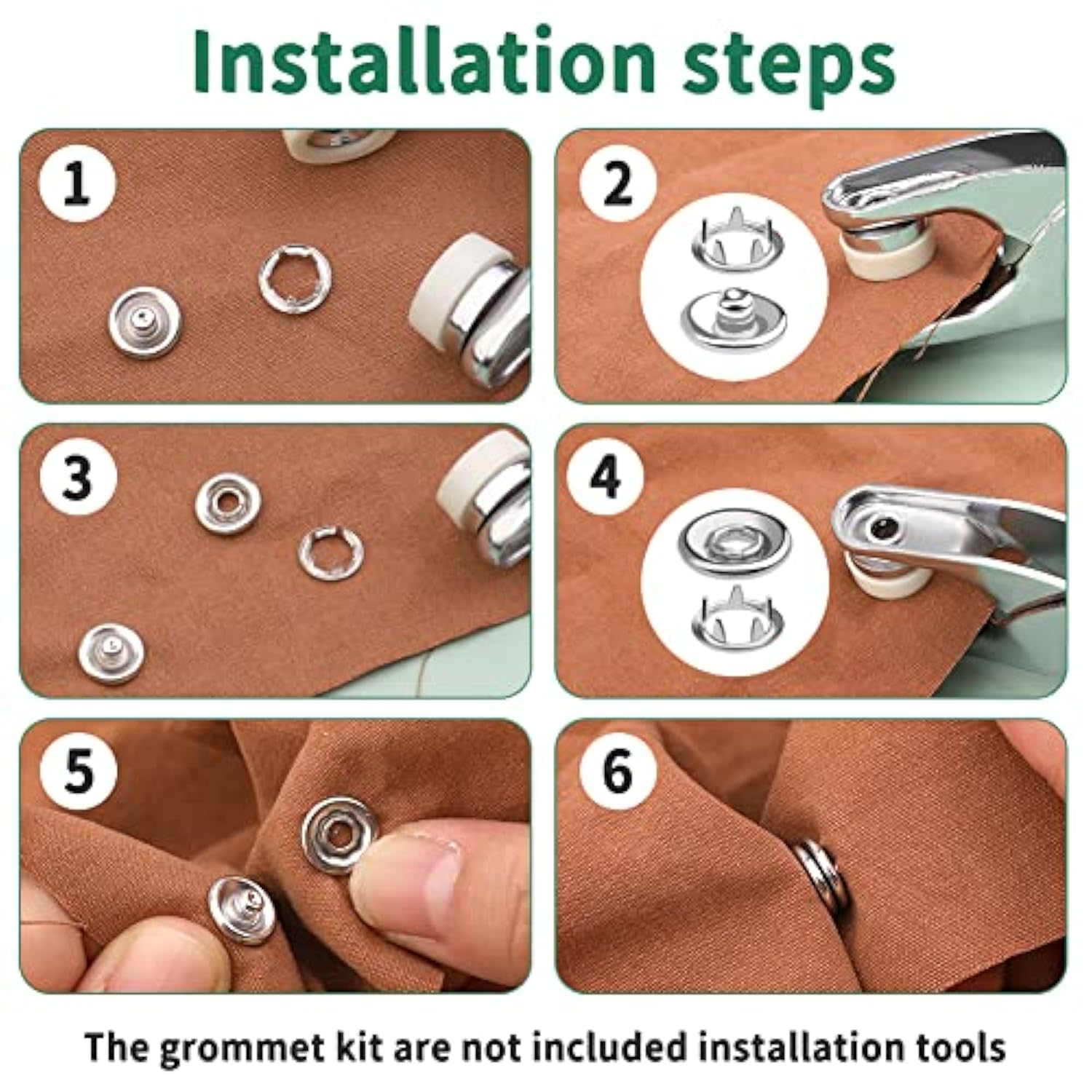 Installation steps

1

2

3

4

5

6

The grommet kit are not included installation tools