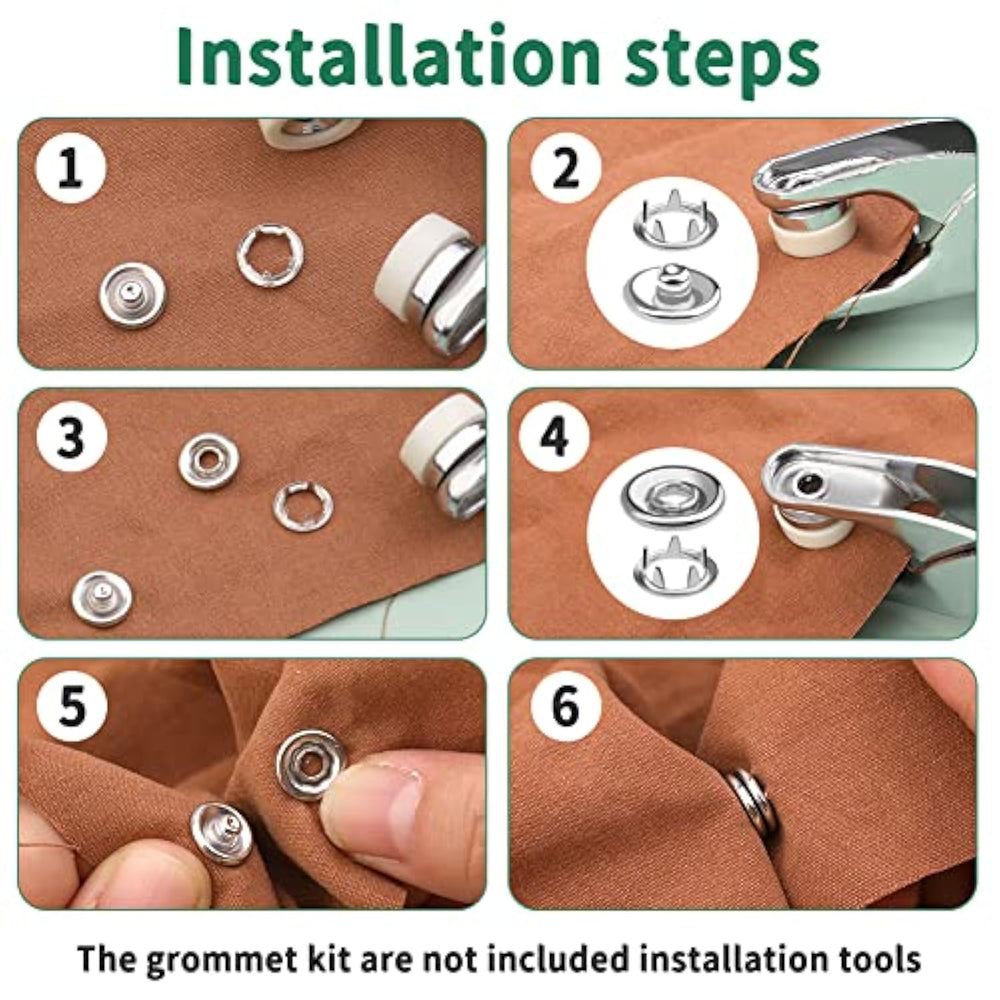 Installation steps

1

2

3

4

5

6

The grommet kit are not included installation tools