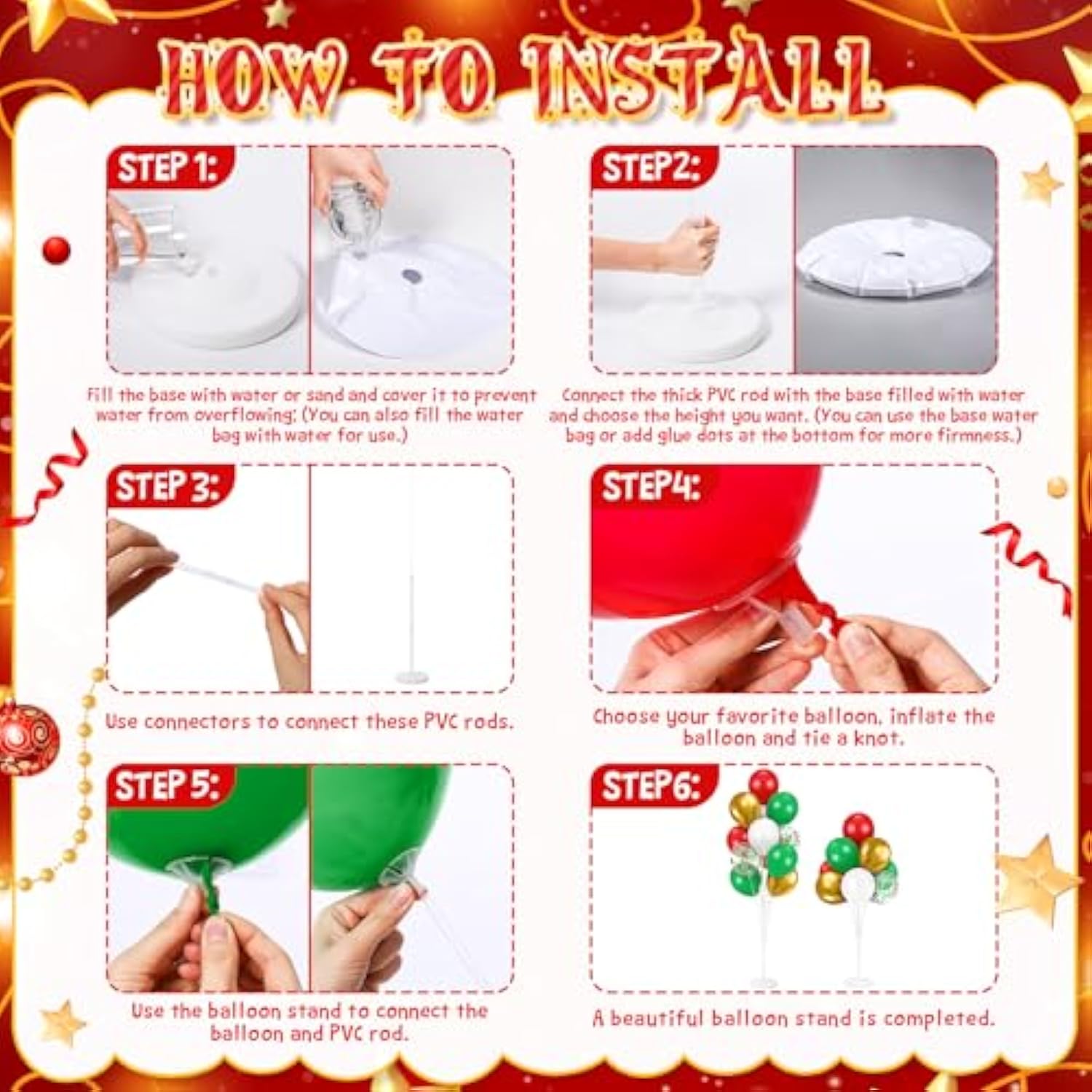 HOW TO INSTALL

STEP 1:

Fill the base with water or sand and cover it to prevent water from overflowing; (You can also fill the water bag with water for use.)

STEP2:

Connect the thick PVC rod with the base filled with water and choose the height you want. (You can use the base water bag or add glue dots at the bottom for more firmness.)

STEP 3:

Use connectors to connect these PVC rods.

STEP4:

Choose your favorite balloon, inflate the balloon and tie a knot.

STEP 5:

Use the balloon stand to connect the balloon and PVC rod.

STEP6:

A beautiful balloon stand is completed.