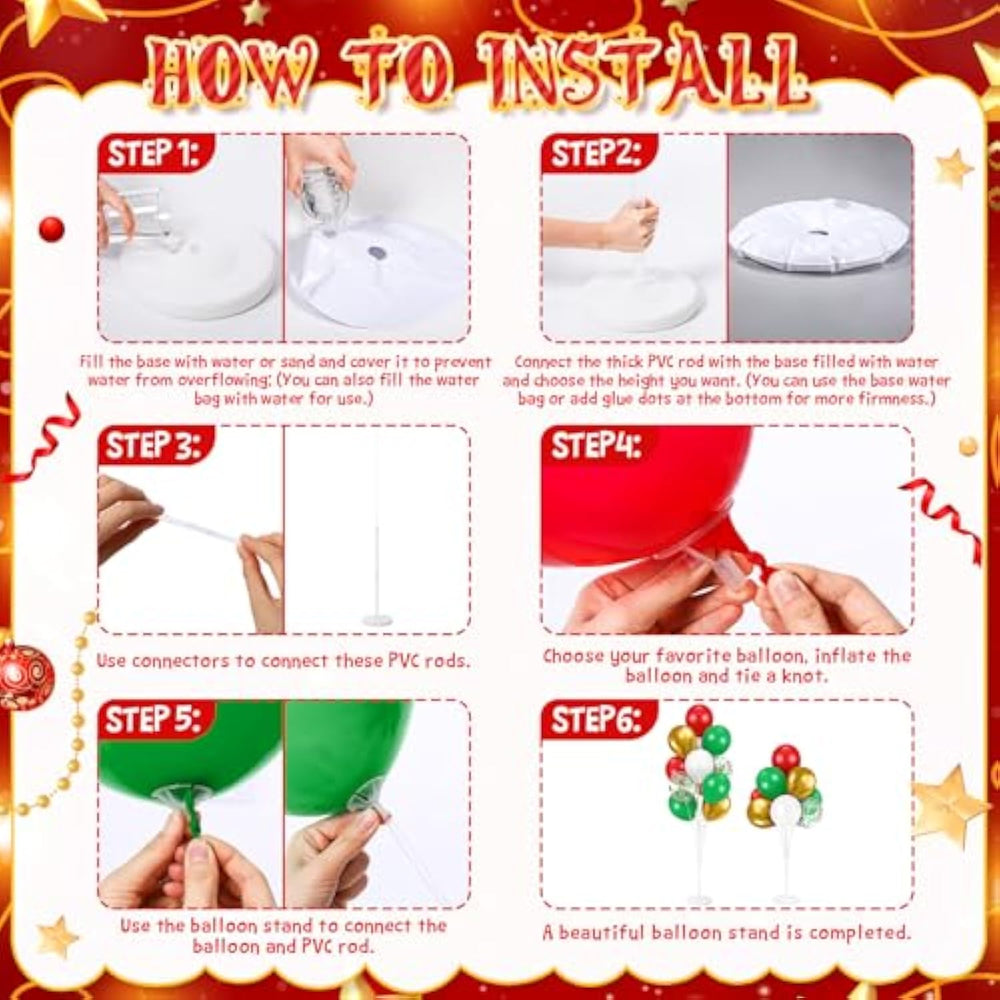 HOW TO INSTALL

STEP 1:

Fill the base with water or sand and cover it to prevent water from overflowing; (You can also fill the water bag with water for use.)

STEP2:

Connect the thick PVC rod with the base filled with water and choose the height you want. (You can use the base water bag or add glue dots at the bottom for more firmness.)

STEP 3:

Use connectors to connect these PVC rods.

STEP4:

Choose your favorite balloon, inflate the balloon and tie a knot.

STEP 5:

Use the balloon stand to connect the balloon and PVC rod.

STEP6:

A beautiful balloon stand is completed.