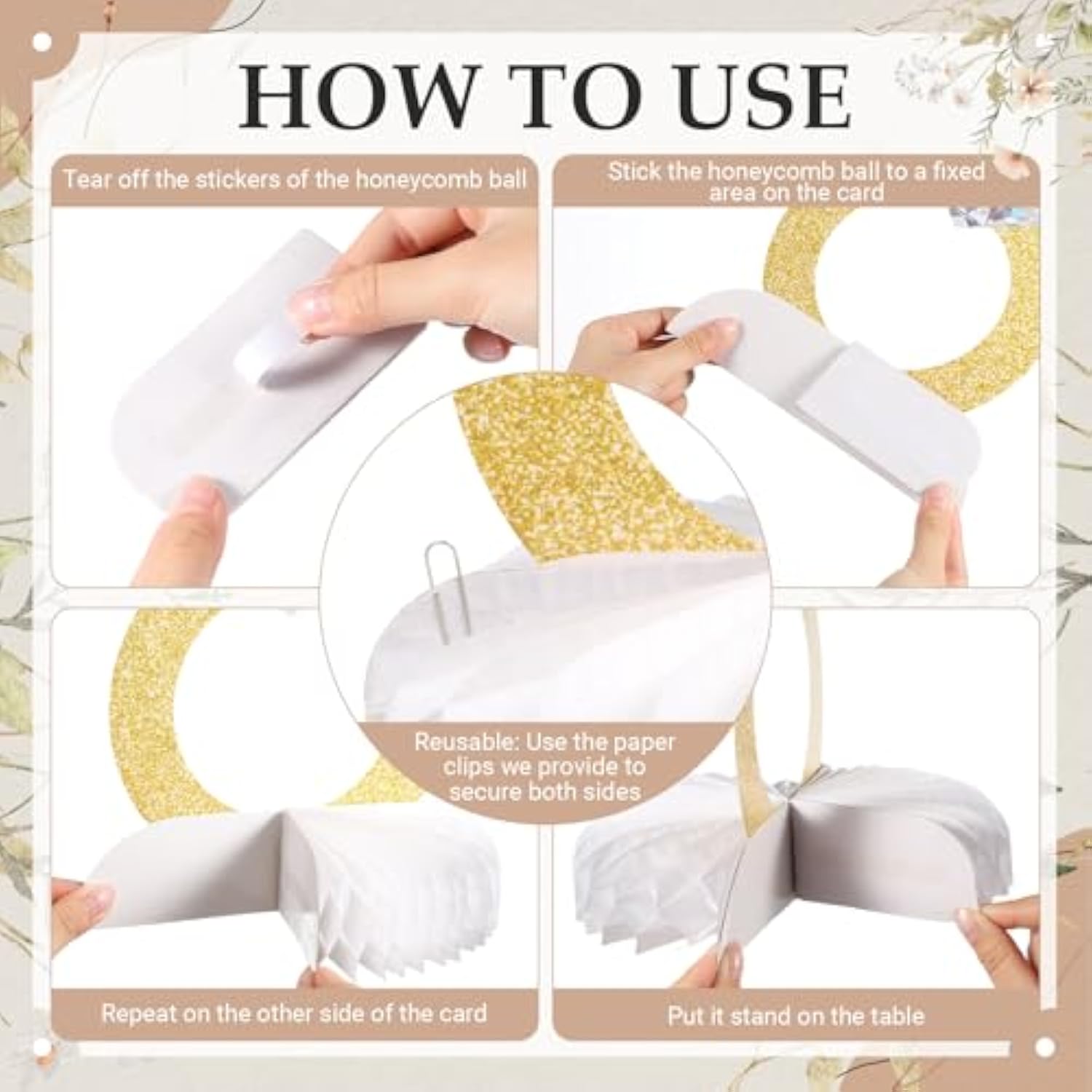 HOW TO USE

Tear off the stickers of the honeycomb ball

Stick the honeycomb ball to a fixed area on the card

Reusable: Use the paper clips we provide to secure both sides

Repeat on the other side of the card

Put it stand on the table