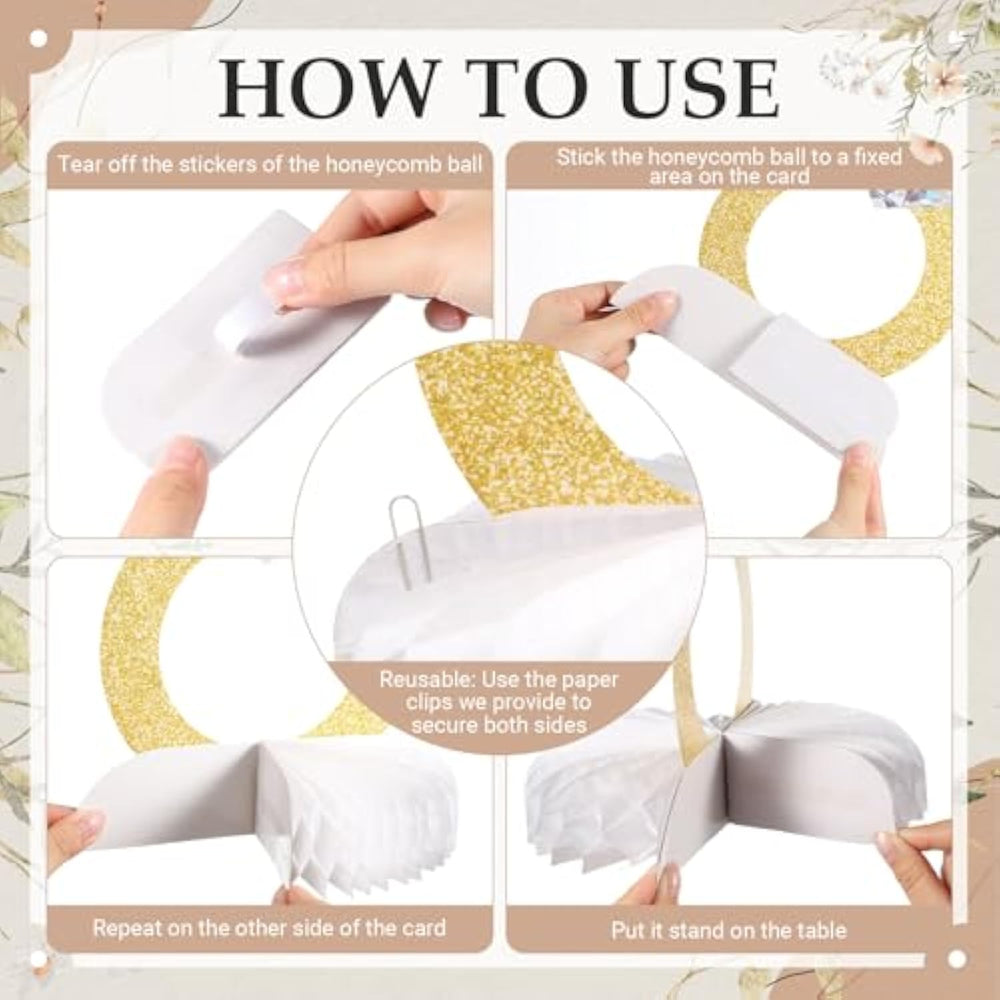 HOW TO USE

Tear off the stickers of the honeycomb ball

Stick the honeycomb ball to a fixed area on the card

Reusable: Use the paper clips we provide to secure both sides

Repeat on the other side of the card

Put it stand on the table