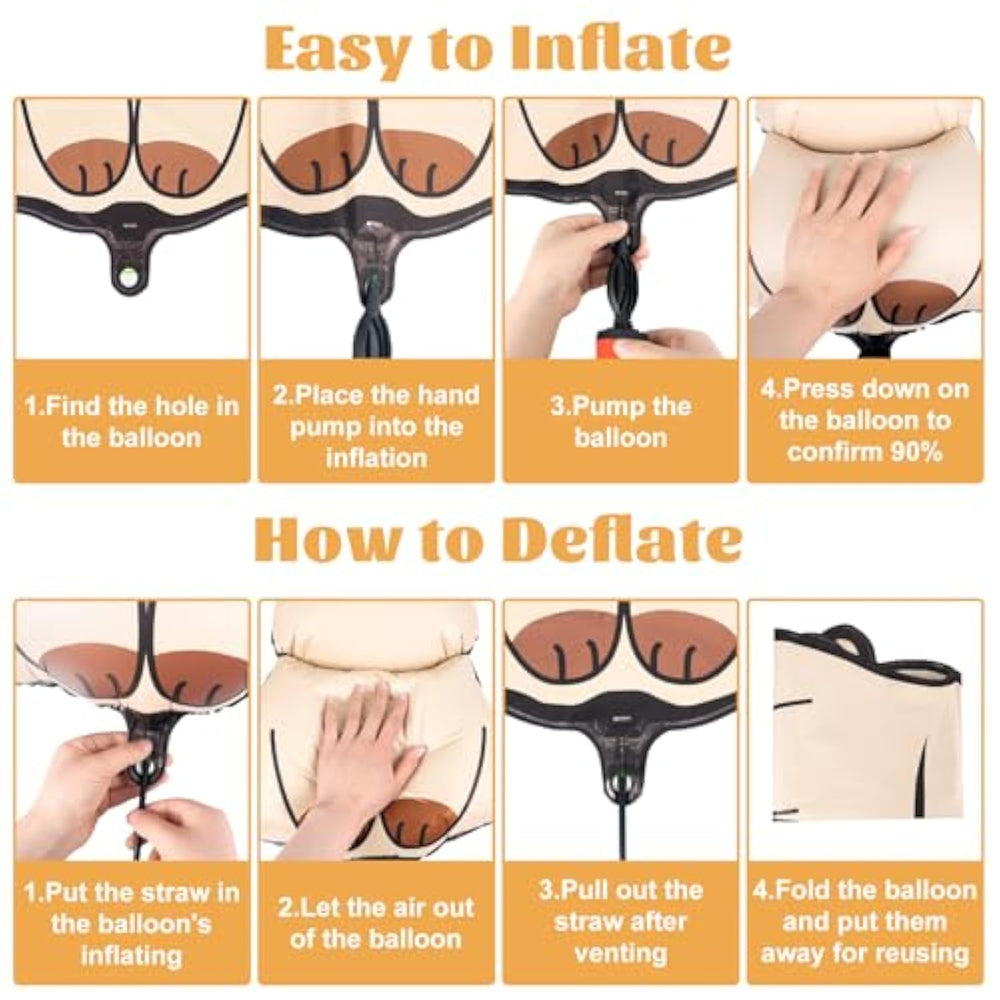 Easy to Inflate

1.Find the hole in the balloon

2.Place the hand pump into the inflation

3.Pump the balloon

4.Press down on the balloon to confirm 90%

How to Deflate

1.Put the straw in the balloon's inflating

2.Let the air out of the balloon

3.Pull out the straw after venting

4.Fold the balloon and put them away for reusing