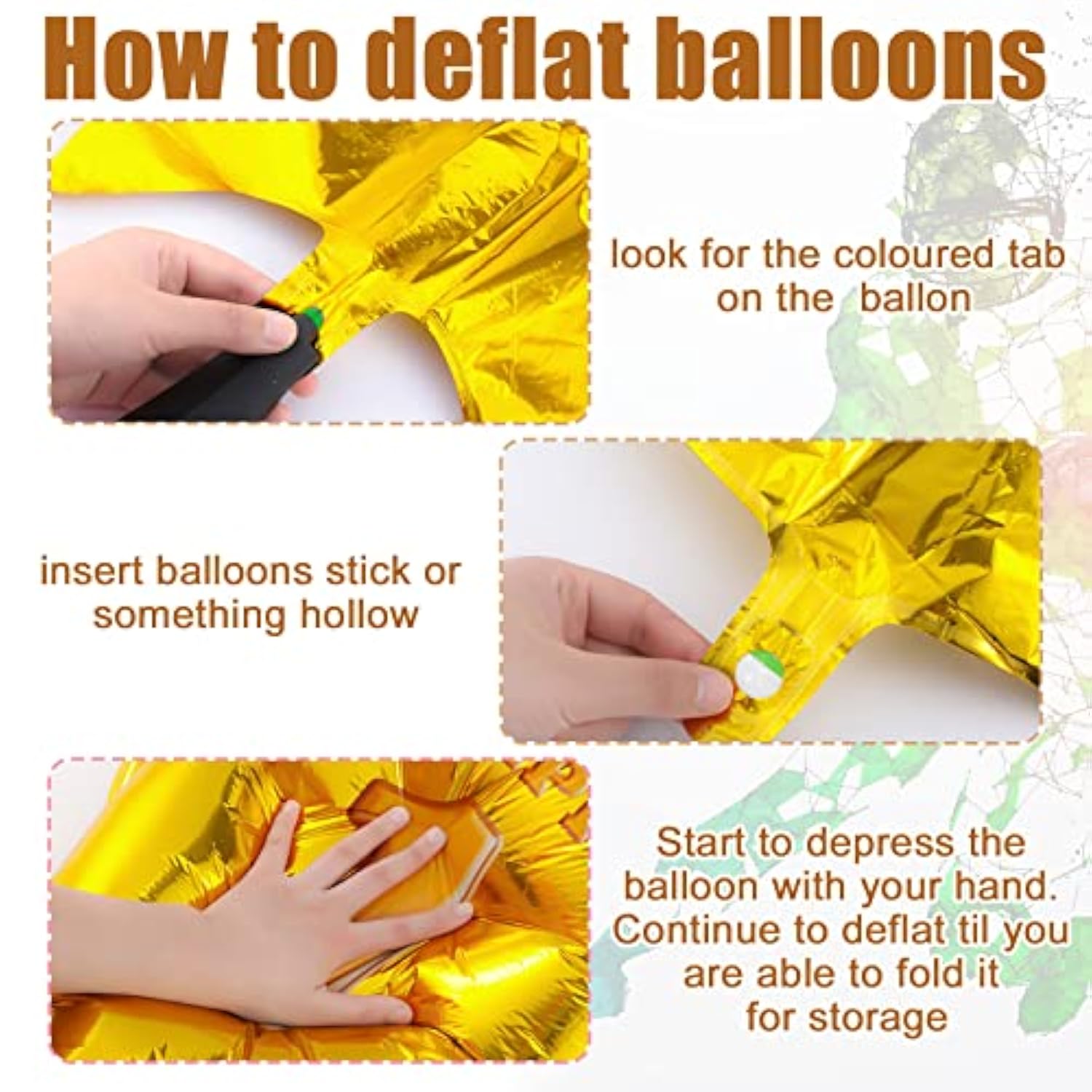 How to deflat balloons

look for the coloured tab on the ballon

insert balloons stick or something hollow

Start to depress the balloon with your hand. Continue to deflat til you are able to fold it for storage