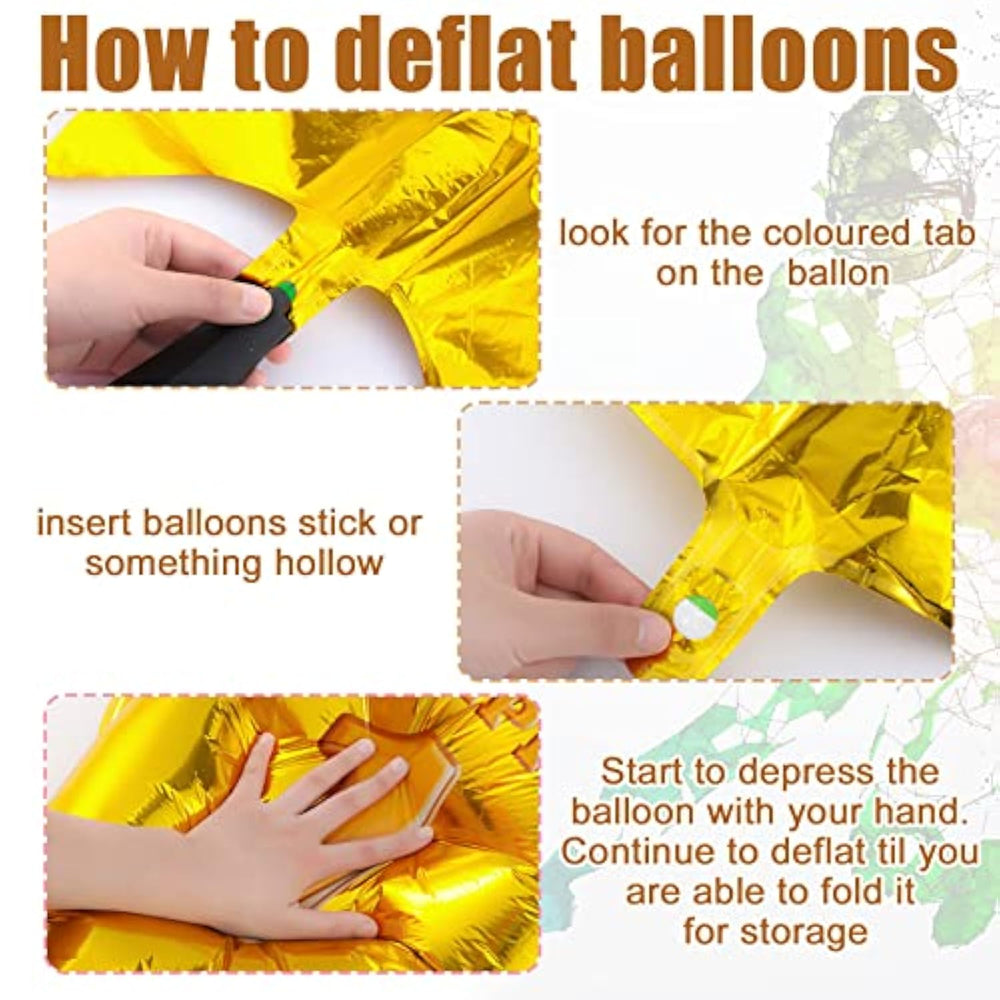 How to deflat balloons

look for the coloured tab on the ballon

insert balloons stick or something hollow

Start to depress the balloon with your hand. Continue to deflat til you are able to fold it for storage