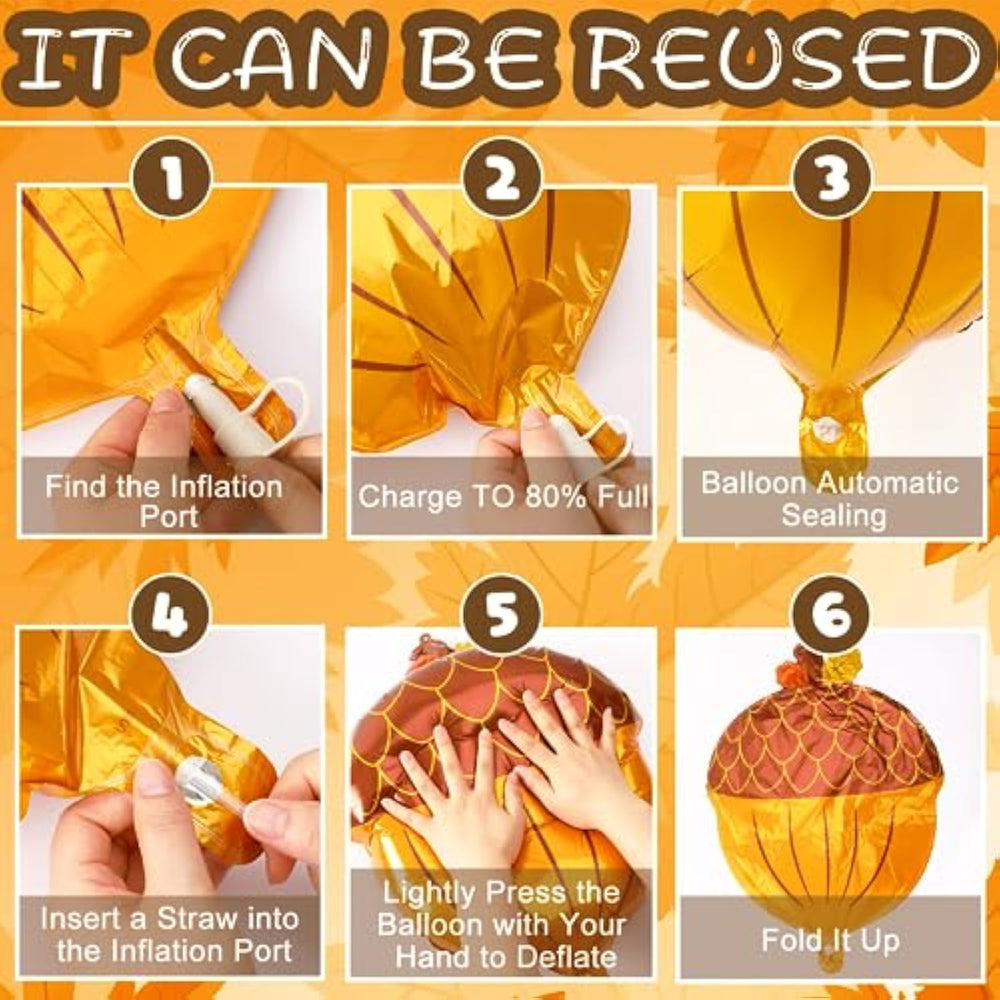 IT CAN BE REUSED

1
Find the Inflation Port

2
Charge TO 80% Full

3
Balloon Automatic Sealing

4
Insert a Straw into the Inflation Port

5
Lightly Press the Balloon with Your Hand to Deflate

6
Fold It Up